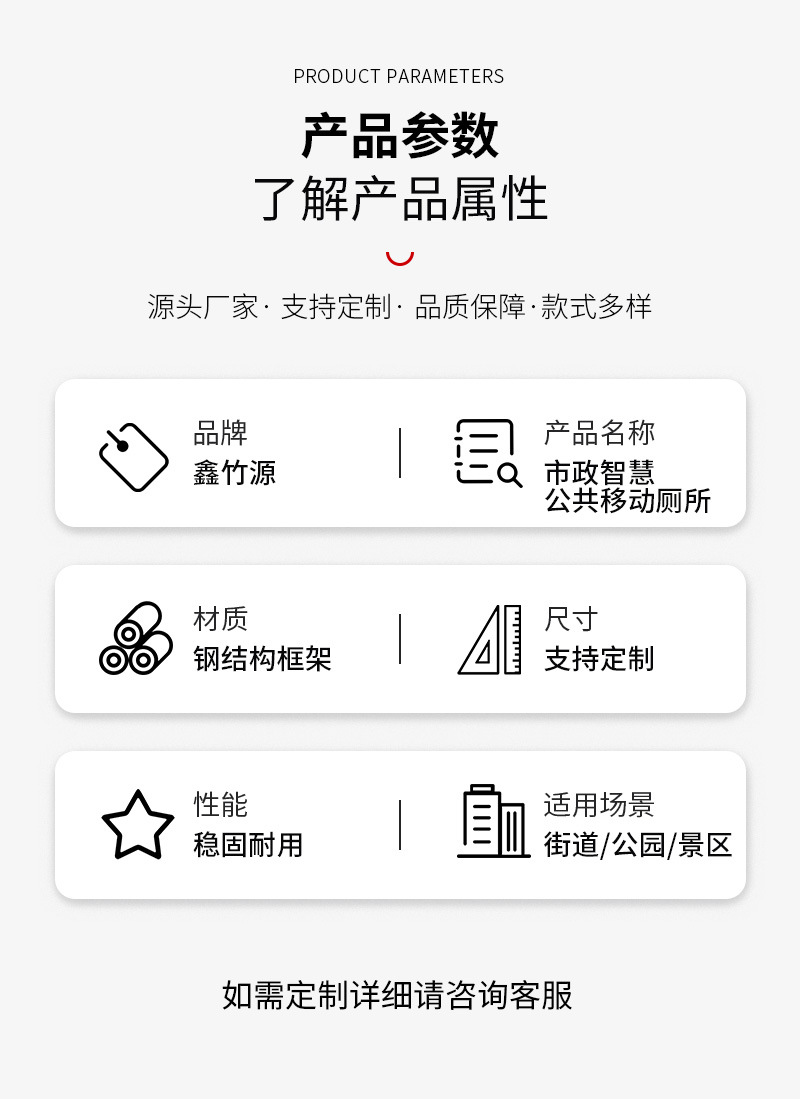 PRODUCT PARAMETERS

产品参数
了解产品属性

源头厂家· 支持定制· 品质保障·款式多样

品牌
鑫竹源

产品名称
市政智慧
公共移动厕所

材质
钢结构框架

尺寸
支持定制

性能
稳固耐用

适用场景
街道/公园/景区

如需定制详细请咨询客服