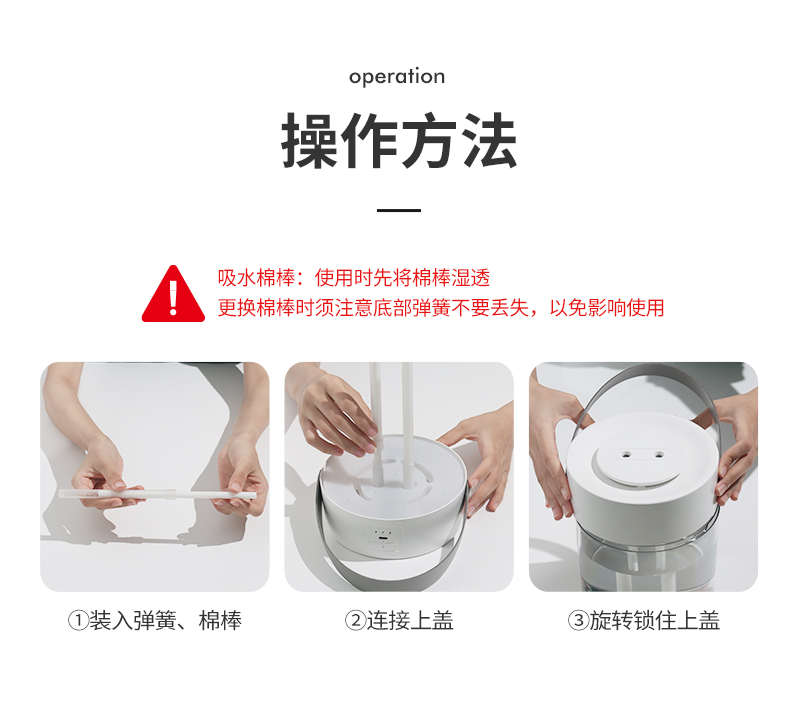 operation

操作方法

吸水棉棒：使用时先将棉棒湿透
更换棉棒时须注意底部弹簧不要丢失，以免影响使用

①装入弹簧、棉棒

②连接上盖

③旋转锁住上盖