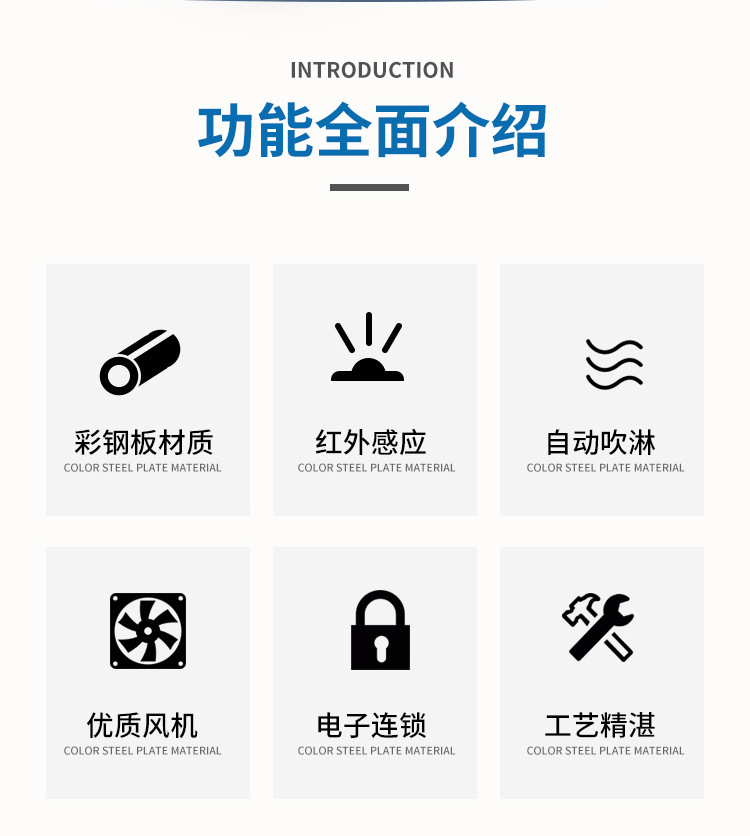 INTRODUCTION

功能全面介绍

彩钢板材质
COLOR STEEL PLATE MATERIAL

红外感应
COLOR STEEL PLATE MATERIAL

自动吹淋
COLOR STEEL PLATE MATERIAL

优质风机
COLOR STEEL PLATE MATERIAL

电子连锁
COLOR STEEL PLATE MATERIAL

工艺精湛
COLOR STEEL PLATE MATERIAL