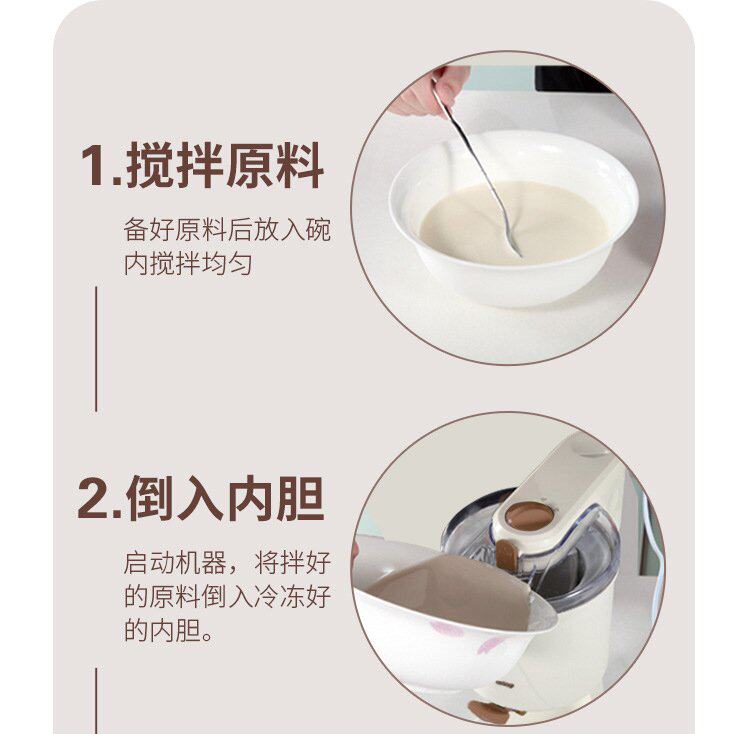 1.搅拌原料

备好原料后放入碗内搅拌均匀

2.倒入内胆

启动机器，将拌好的原料倒入冷冻好的内胆。