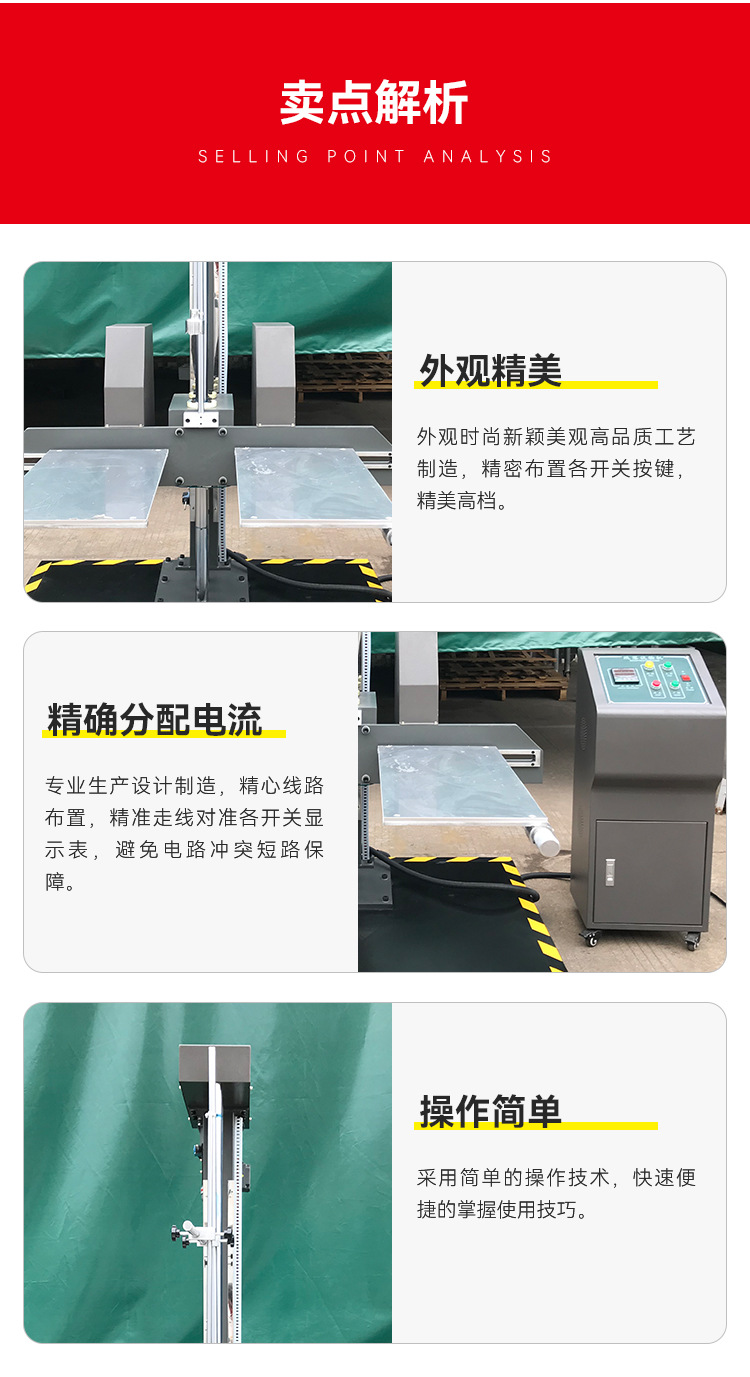 卖点解析

SELLING POINT ANALYSIS

外观精美

外观时尚新颖美观高品质工艺制造，精密布置各开关按键，精美高档。

精确分配电流

专业生产设计制造，精心线路布置，精准走线对准各开关显示表，避免电路冲突短路保障。

操作简单

采用简单的操作技术，快速便捷的掌握使用技巧。