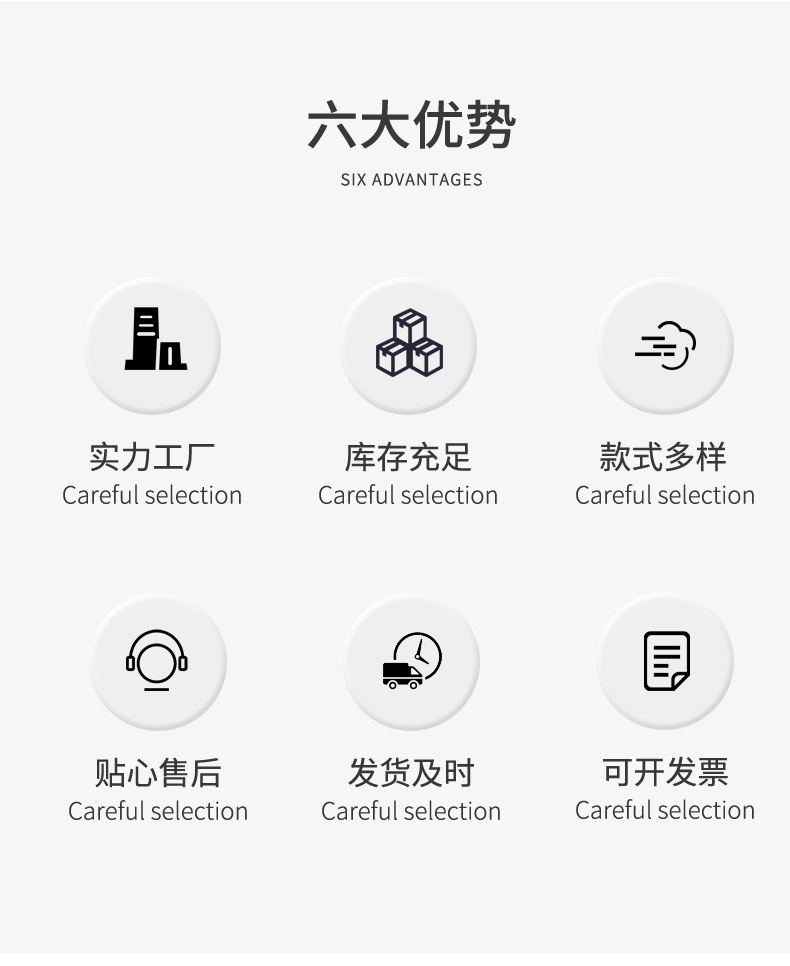 六大优势
SIX ADVANTAGES

实力工厂
Careful selection

库存充足
Careful selection

款式多样
Careful selection

贴心售后
Careful selection

发货及时
Careful selection

可开发票
Careful selection