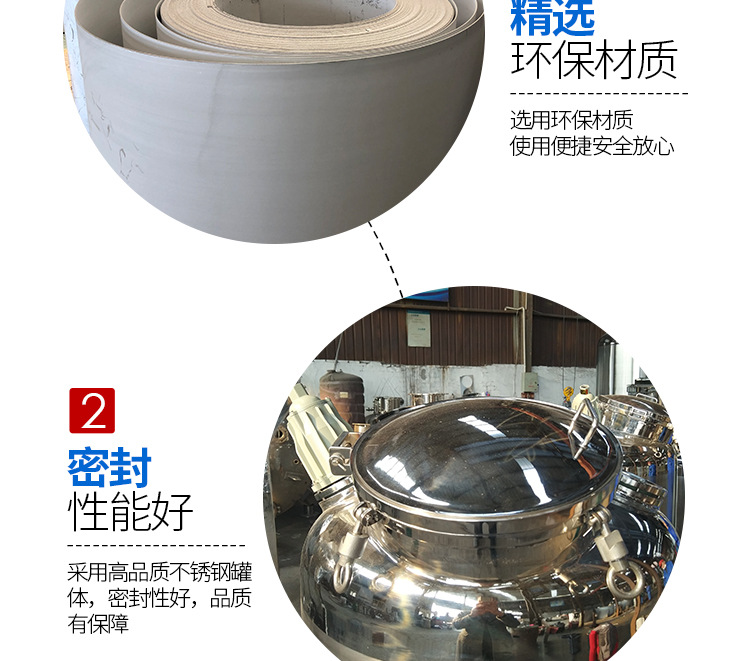 精选
环保材质

选用环保材质
使用便捷安全放心

2

密封
性能好

采用高品质不锈钢罐体，密封性好，品质有保障