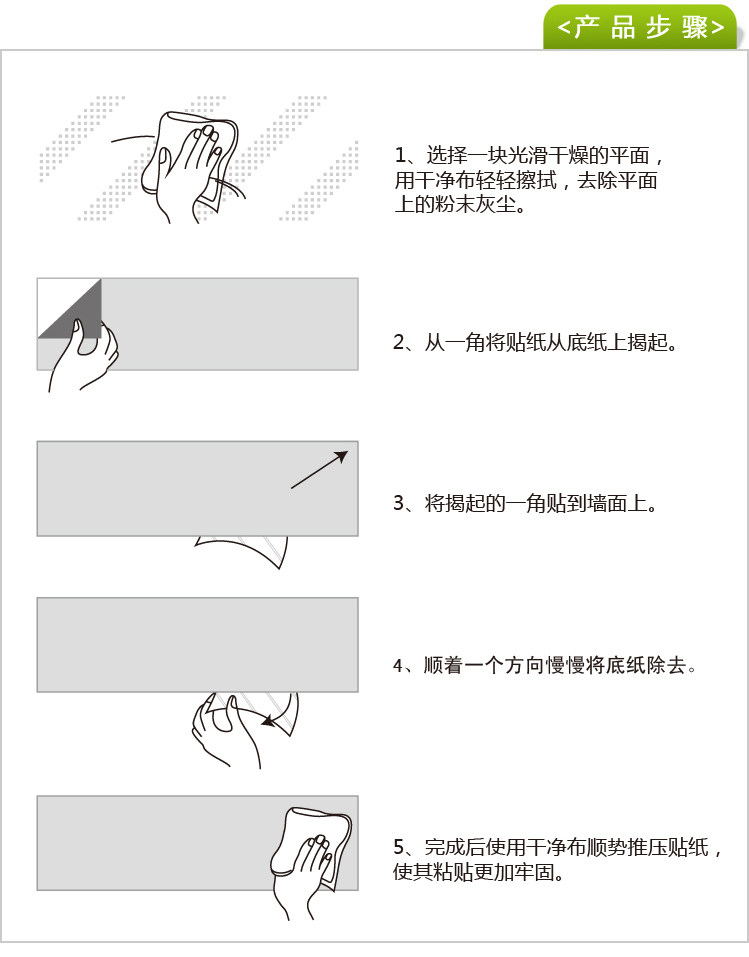 <产品步骤>

1、选择一块光滑干燥的平面，用干净布轻轻擦拭，去除平面上的粉末灰尘。

2、从一角将贴纸从底纸上揭起。

3、将揭起的一角贴到墙面上。

4、顺着一个方向慢慢将底纸除去。

5、完成后使用干净布顺势推压贴纸，使其粘贴更加牢固。