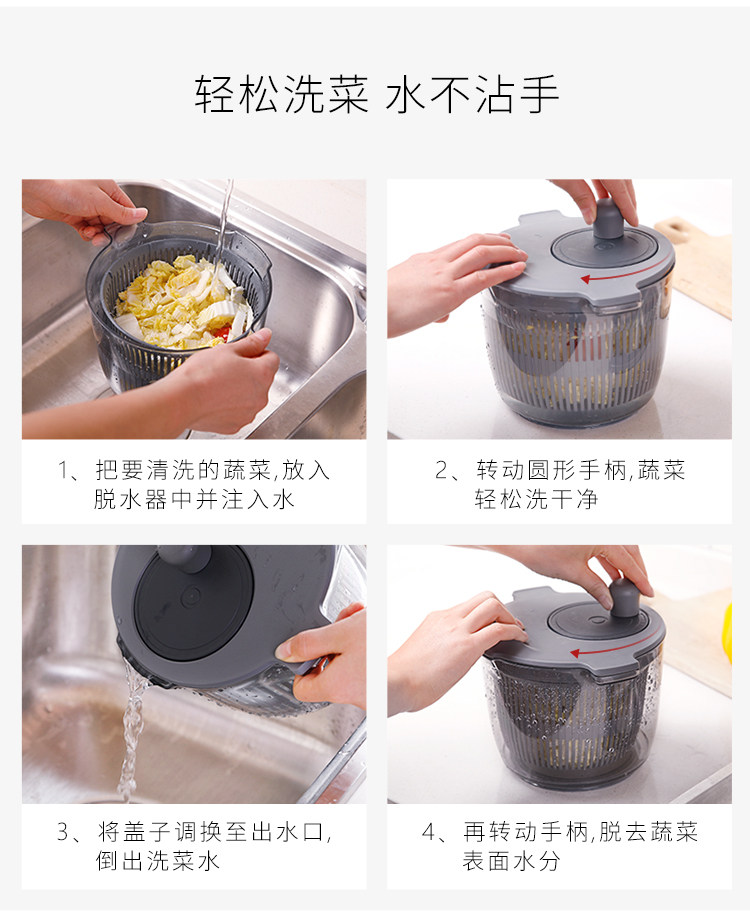 轻松洗菜 水不沾手

1、把要清洗的蔬菜,放入脱水器中并注入水

2、转动圆形手柄,蔬菜轻松洗干净

3、将盖子调换至出水口,倒出洗菜水

4、再转动手柄,脱去蔬菜表面水分