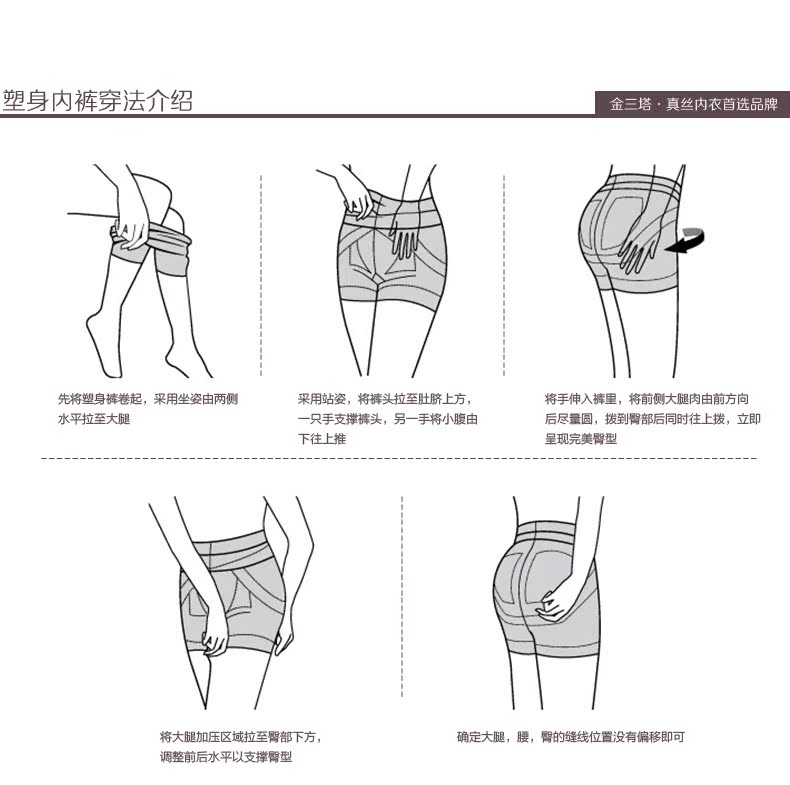 塑身内裤穿法介绍

金三塔 · 真丝内衣首选品牌

先将塑身裤卷起，采用坐姿由两侧水平拉至大腿

采用站姿，将裤头拉至肚脐上方，一只手支撑裤头，另一手将小腹由下往上推

将手伸入裤里，将前侧大腿肉由前方向后尽量圆，拨到臀部后同时往上拨，立即呈现完美臀型

将大腿加压区域拉至臀部下方，调整前后水平以支撑臀型

确定大腿，腰，臀的缝线位置没有偏移即可