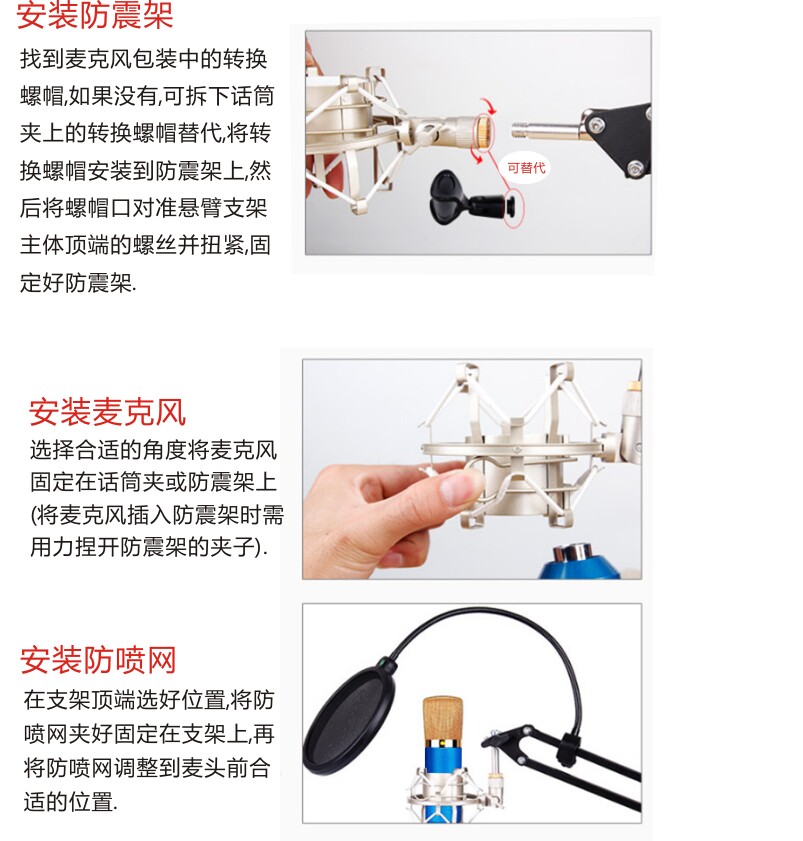 安装防震架

找到麦克风包装中的转换螺帽,如果没有,可拆下话筒夹上的转换螺帽替代,将转换螺帽安装到防震架上,然后将螺帽口对准悬臂支架主体顶端的螺丝并扭紧,固定好防震架.

可替代

安装麦克风

选择合适的角度将麦克风固定在话筒夹或防震架上(将麦克风插入防震架时需用力捏开防震架的夹子).

安装防喷网

在支架顶端选好位置,将防喷网夹好固定在支架上,再将防喷网调整到麦头前合适的位置.