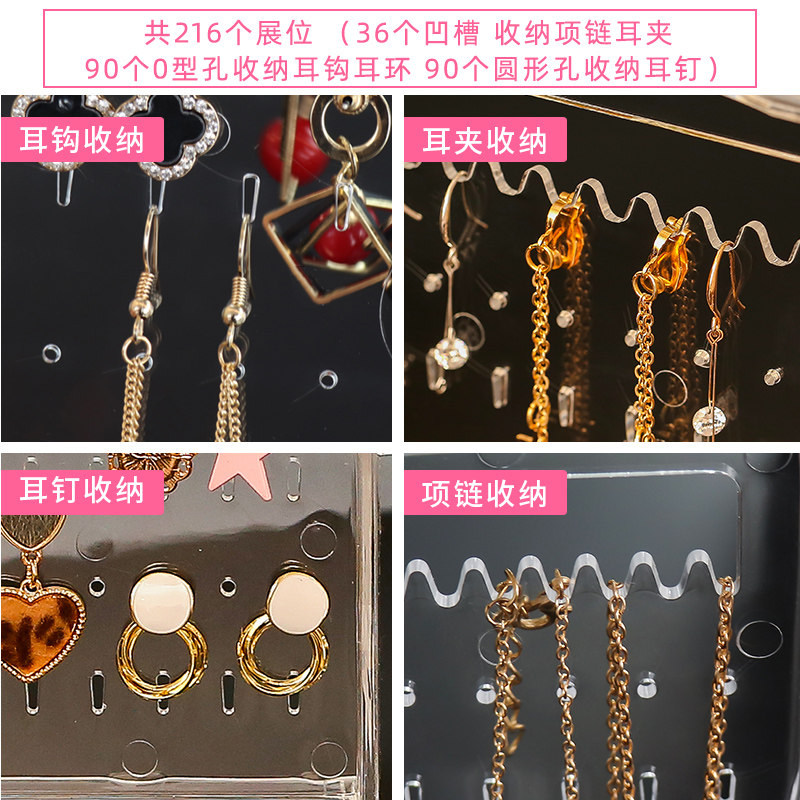 共216个展位 （36个凹槽 收纳项链耳夹
90个0型孔收纳耳钩耳环 90个圆形孔收纳耳钉）

耳钩收纳

耳夹收纳

耳钉收纳

项链收纳