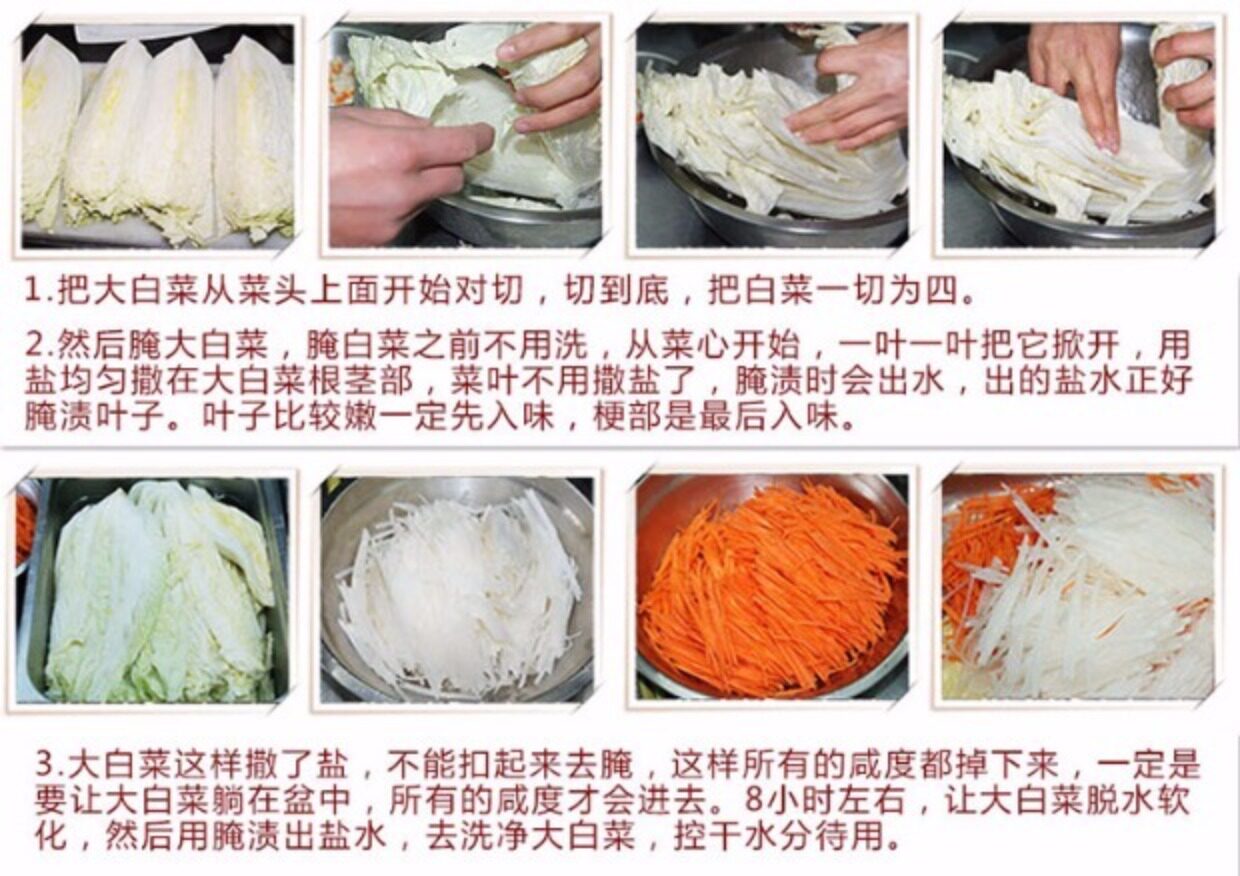 1.把大白菜从菜头上面开始对切，切到底，把白菜一切为四。

2.然后腌大白菜，腌白菜之前不用洗，从菜心开始，一叶一叶把它掀开，用盐均匀撒在大白菜根茎部，菜叶不用撒盐了，腌渍时会出水，出的盐水正好腌渍叶子。叶子比较嫩一定先入味，梗部是最后入味。

3.大白菜这样撒了盐，不能扣起来去腌，这样所有的咸度都掉下来，一定是要让大白菜躺在盆中，所有的咸度才会进去。8小时左右，让大白菜脱水软化，然后用腌渍出盐水，去洗净大白菜，控干水分待用。