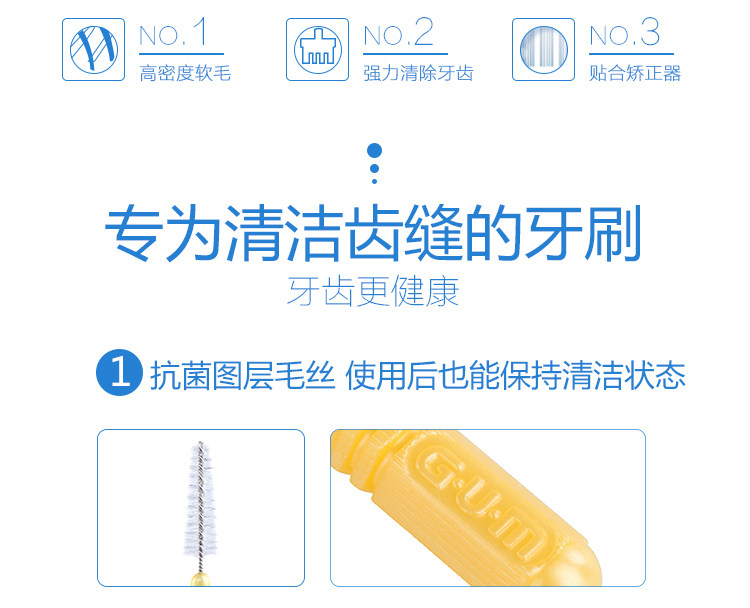 NO.1
高密度软毛

NO.2
强力清除牙齿

NO.3
贴合矫正器

专为清洁齿缝的牙刷
牙齿更健康

1 抗菌图层毛丝 使用后也能保持清洁状态

G·U·M