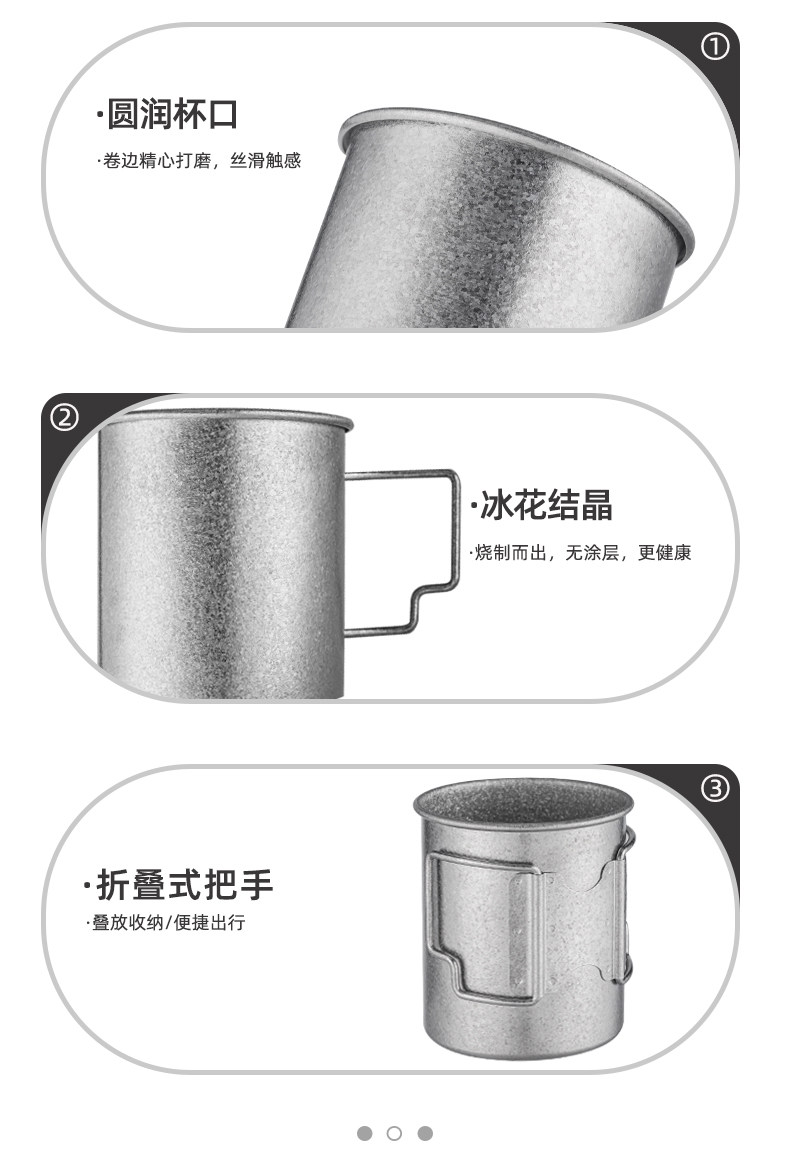 ①

·圆润杯口

·卷边精心打磨，丝滑触感

②

·冰花结晶

·烧制而出，无涂层，更健康

③

·折叠式把手

·叠放收纳/便捷出行