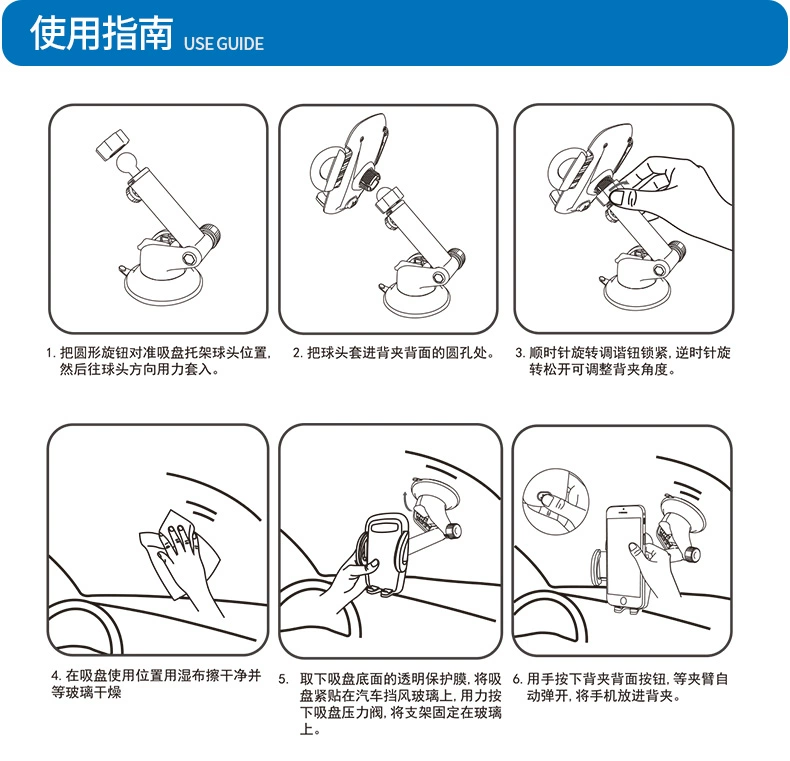 使用指南 USE GUIDE

1. 把圆形旋钮对准吸盘托架球头位置，然后往球头方向用力套入。

2. 把球头套进背夹背面的圆孔处。

3. 顺时针旋转调谐钮锁紧，逆时针旋转松开可调整背夹角度。

4. 在吸盘使用位置用湿布擦干净并等玻璃干燥

5. 取下吸盘底面的透明保护膜，将吸盘紧贴在汽车挡风玻璃上，用力按下吸盘压力阀，将支架固定在玻璃上。

6. 用手按下背夹背面按钮，等夹臂自动弹开，将手机放进背夹。