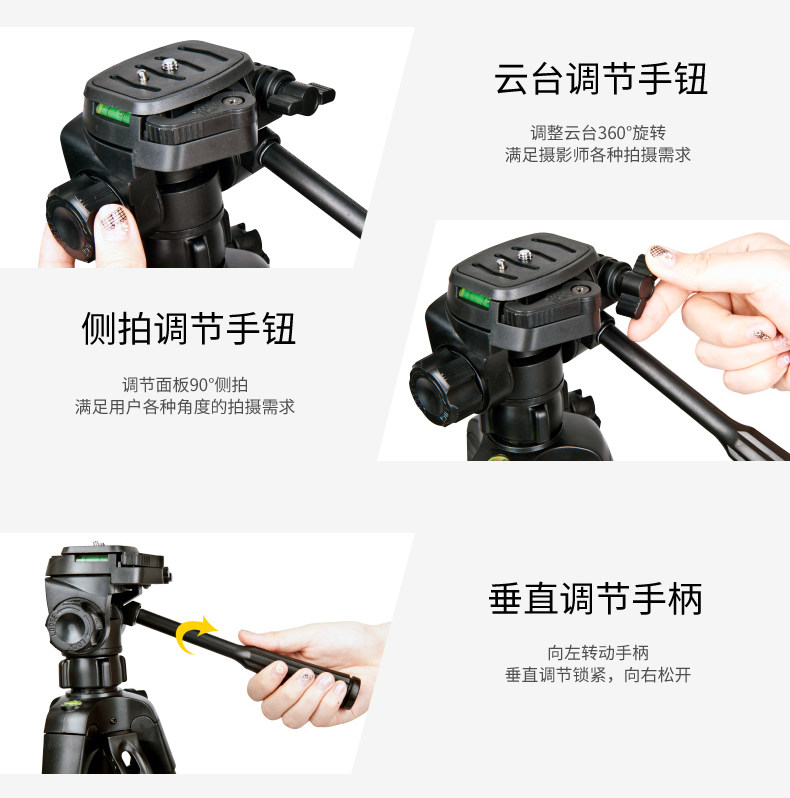 云台调节手钮

调整云台360°旋转
满足摄影师各种拍摄需求

侧拍调节手钮

调节面板90°侧拍
满足用户各种角度的拍摄需求

垂直调节手柄

向左转动手柄
垂直调节锁紧，向右松开