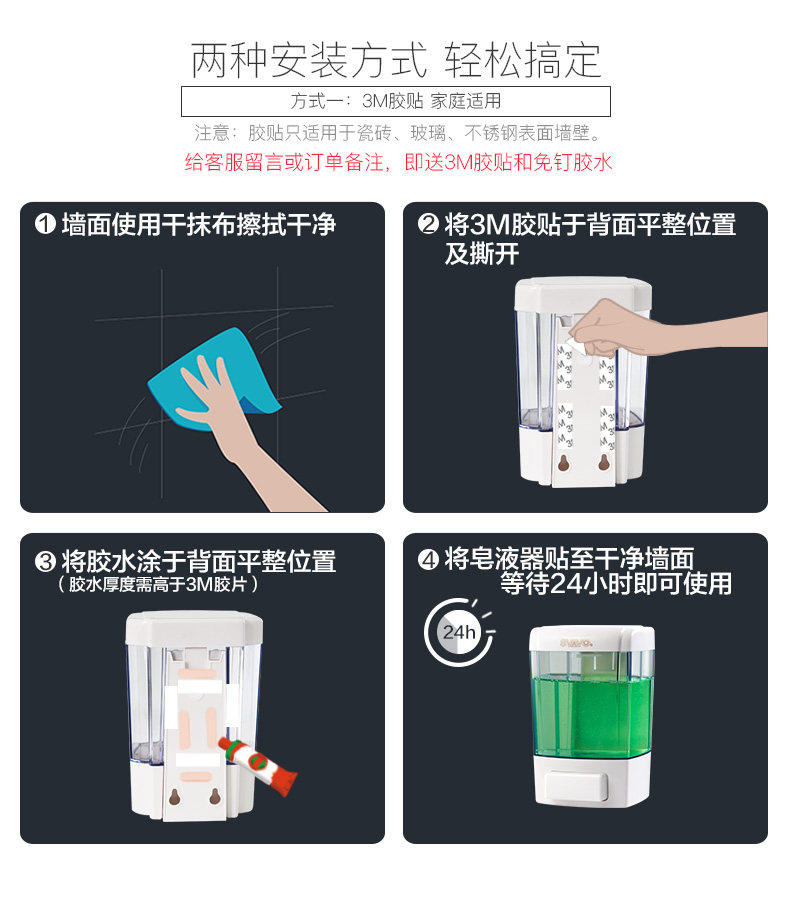 两种安装方式 轻松搞定

方式一：3M胶贴 家庭适用

注意：胶贴只适用于瓷砖、玻璃、不锈钢表面墙壁。

给客服留言或订单备注，即送3M胶贴和免钉胶水

❶ 墙面使用干抹布擦拭干净

❷ 将3M胶贴于背面平整位置及撕开

❸ 将胶水涂于背面平整位置
（胶水厚度需高于3M胶片）

❹ 将皂液器贴至干净墙面
等待24小时即可使用

24h