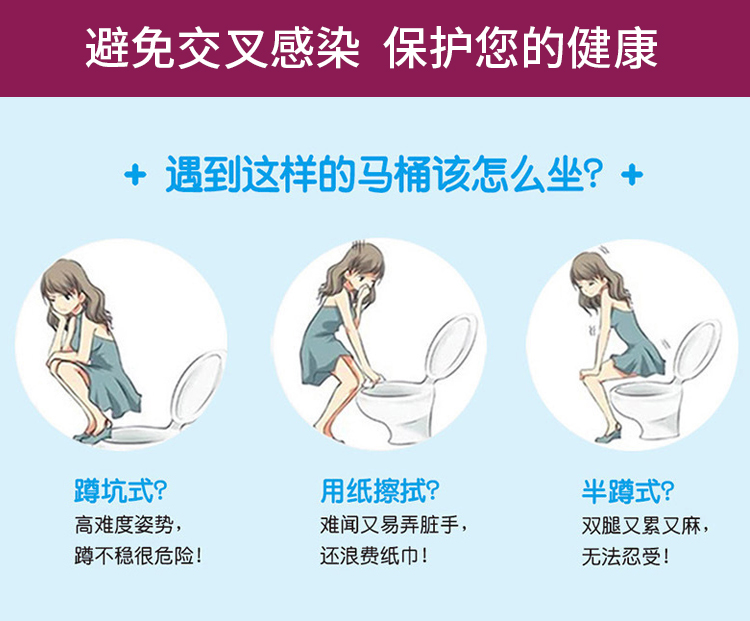 避免交叉感染 保护您的健康

+ 遇到这样的马桶该怎么坐? +

蹲坑式?
高难度姿势,
蹲不稳很危险!

用纸擦拭?
难闻又易弄脏手,
还浪费纸巾!

半蹲式?
双腿又累又麻,
无法忍受!