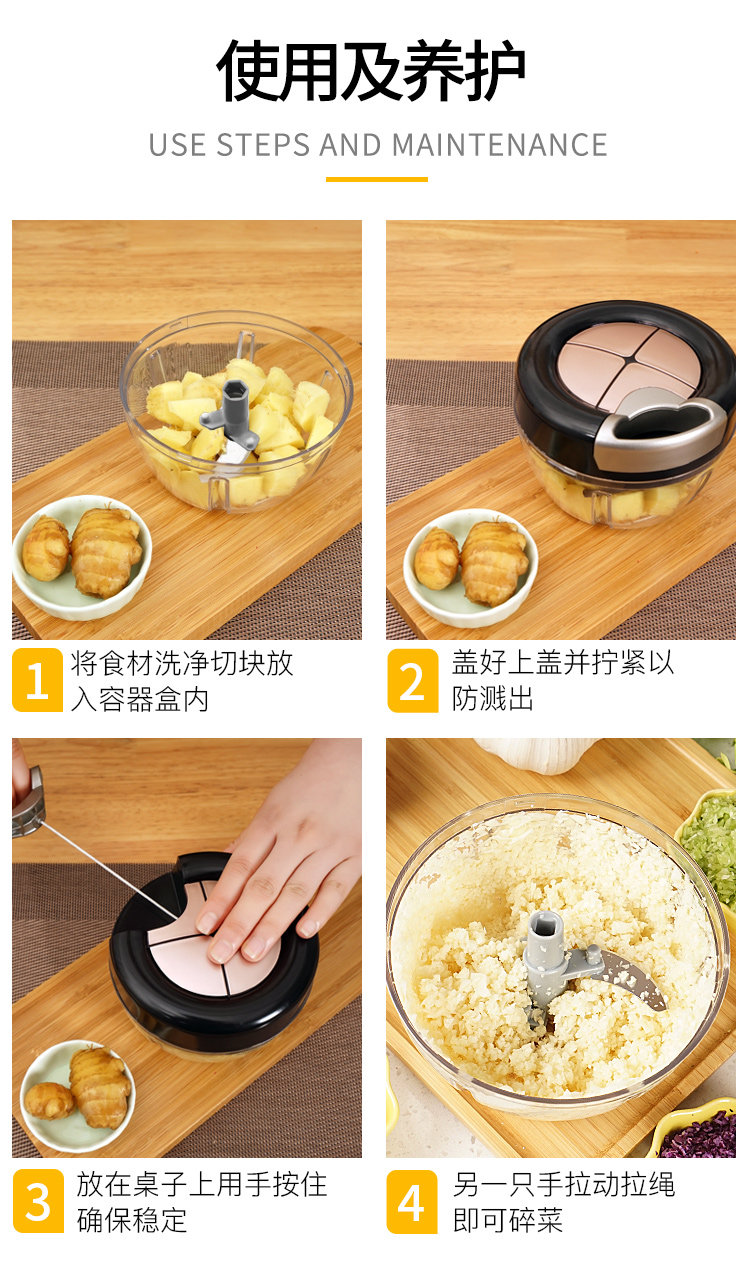 使用及养护

USE STEPS AND MAINTENANCE

1 将食材洗净切块放入容器盒内

2 盖好上盖并拧紧以防溅出

3 放在桌子上用手按住确保稳定

4 另一只手拉动拉绳即可碎菜