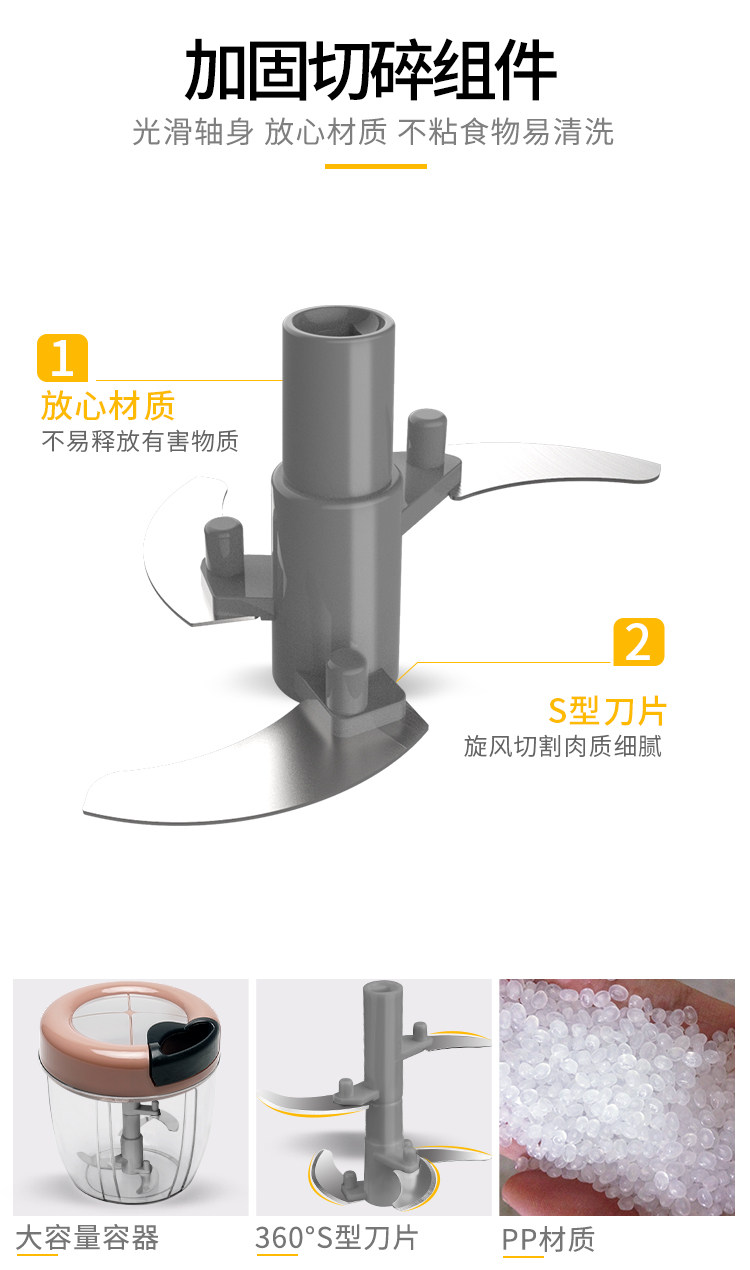 加固切碎组件

光滑轴身 放心材质 不粘食物易清洗

1
放心材质
不易释放有害物质

2
S型刀片
旋风切割肉质细腻

大容量容器

360°S型刀片

PP材质