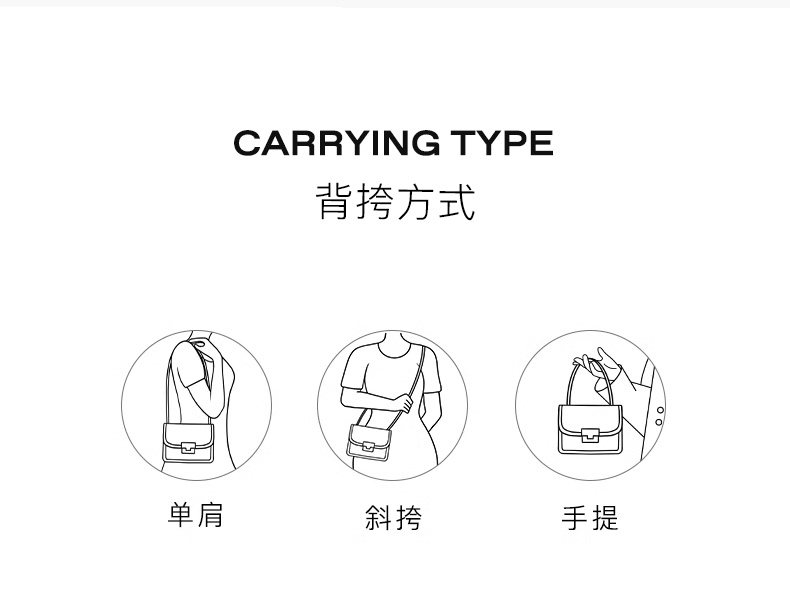 CARRYING TYPE
背挎方式

单肩

斜挎

手提