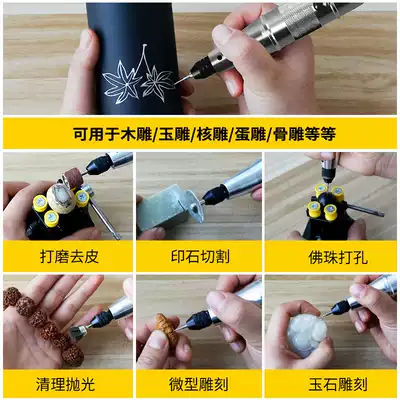 可用于木雕/玉雕/核雕/蛋雕/骨雕等等

打磨去皮

印石切割

佛珠打孔

清理抛光

微型雕刻

玉石雕刻