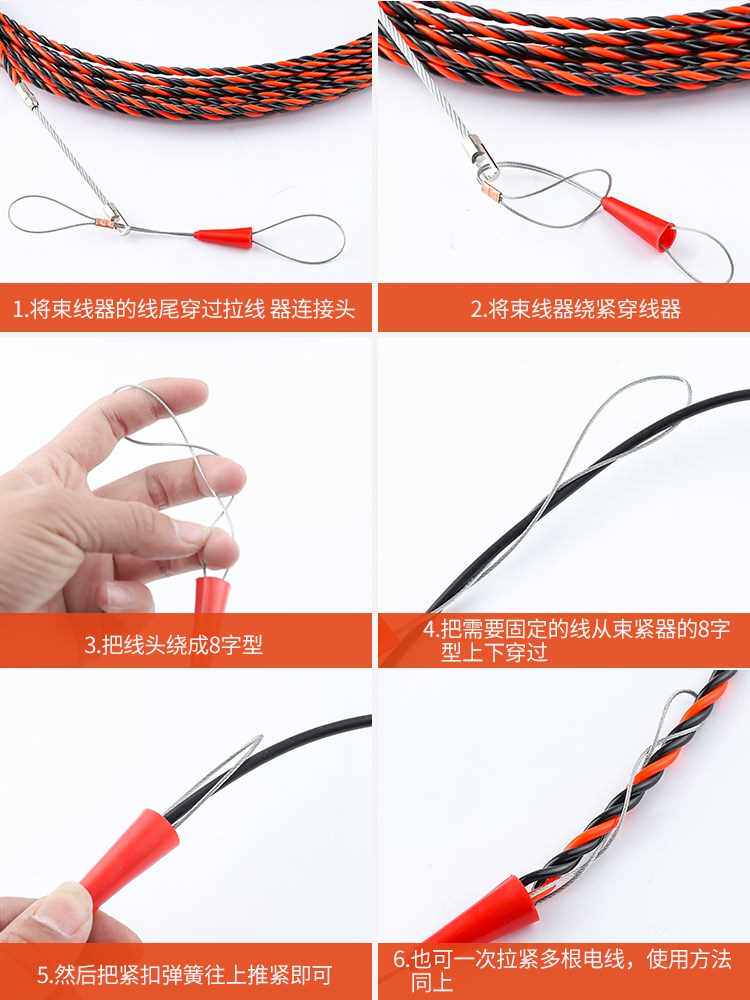 1.将束线器的线尾穿过拉线 器连接头

2.将束线器绕紧穿线器

3.把线头绕成8字型

4.把需要固定的线从束紧器的8字型上下穿过

5.然后把紧扣弹簧往上推紧即可

6.也可一次拉紧多根电线，使用方法同上