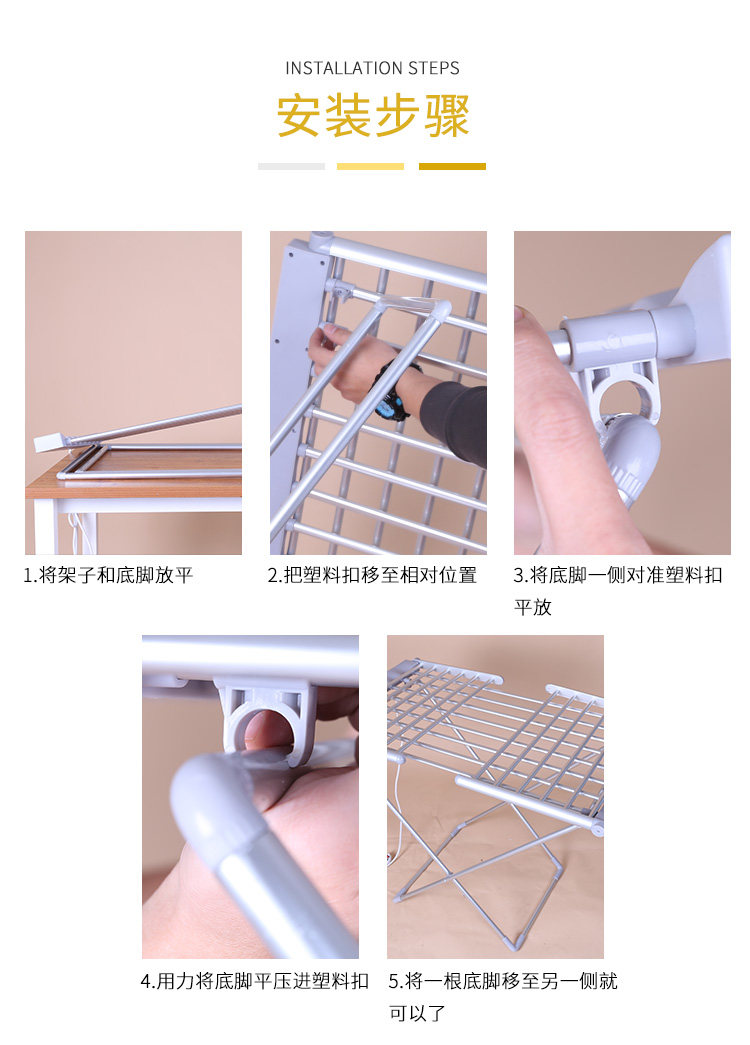 INSTALLATION STEPS

安装步骤

1.将架子和底脚放平

2.把塑料扣移至相对位置

3.将底脚一侧对准塑料扣平放

4.用力将底脚平压进塑料扣

5.将一根底脚移至另一侧就可以了