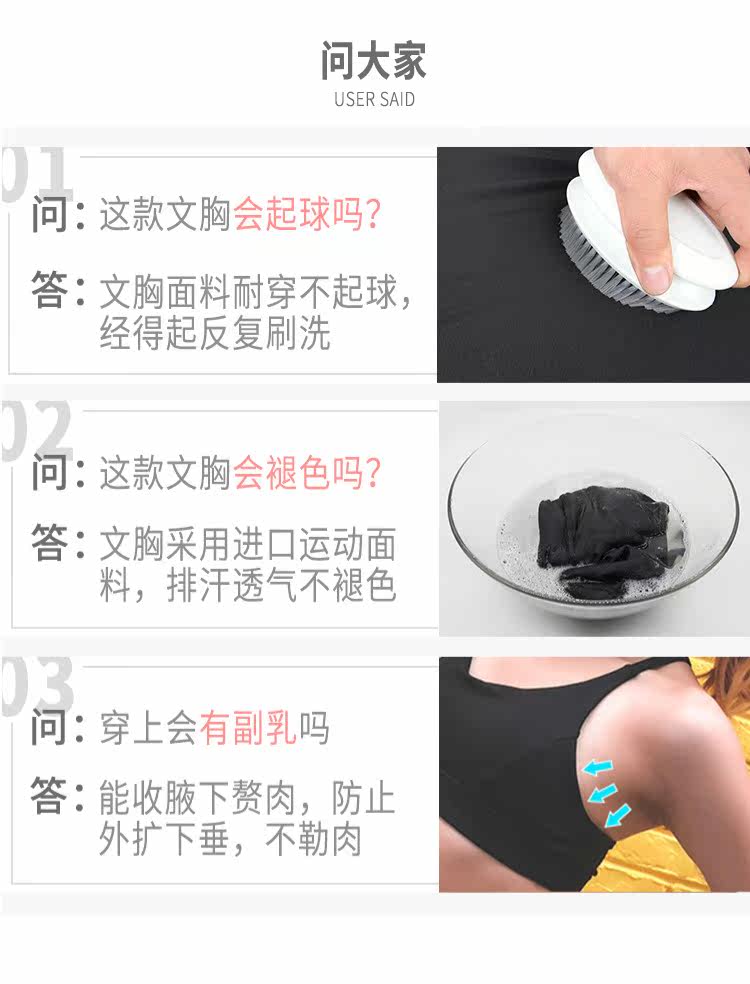 问大家
USER SAID

01
问：这款文胸会起球吗？
答：文胸面料耐穿不起球，经得起反复刷洗

02
问：这款文胸会褪色吗？
答：文胸采用进口运动面料，排汗透气不褪色

03
问：穿上会有副乳吗
答：能收腋下赘肉，防止外扩下垂，不勒肉