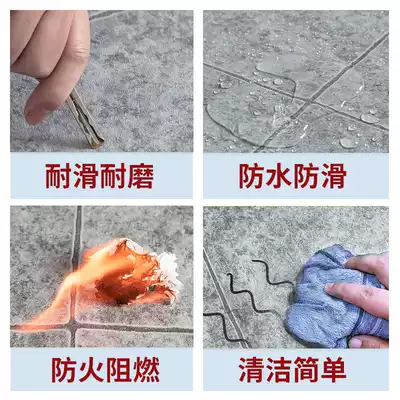 耐滑耐磨

防水防滑

防火阻燃

清洁简单