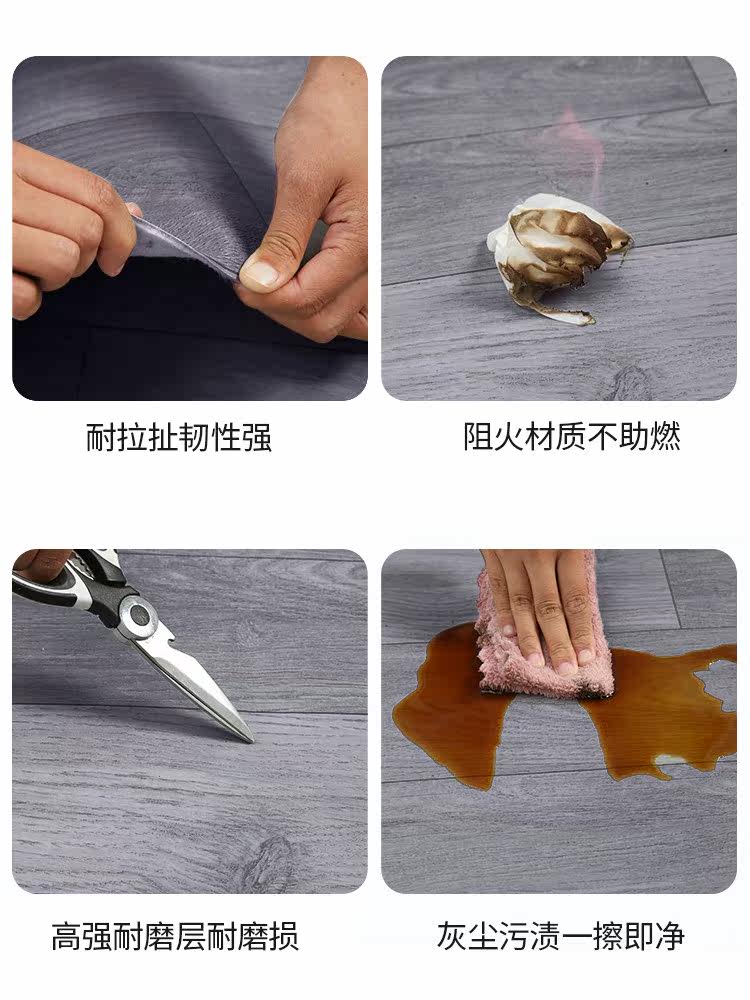 耐拉扯韧性强

阻火材质不助燃

高强耐磨层耐磨损

灰尘污渍一擦即净