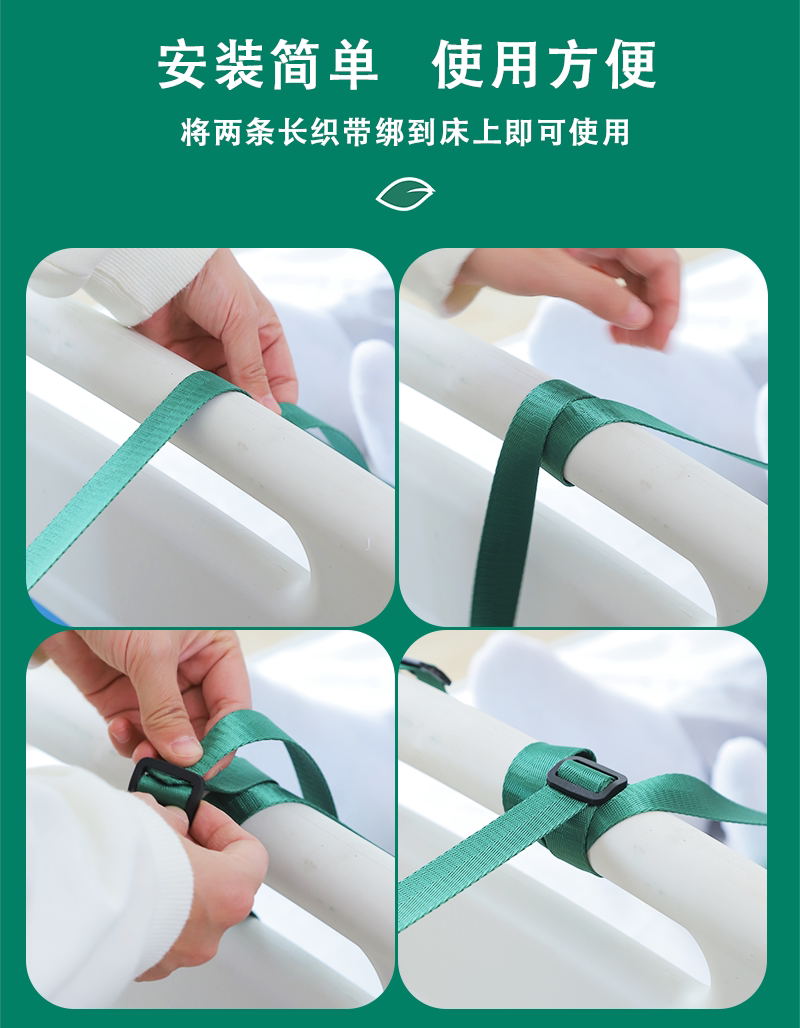 安装简单　使用方便

将两条长织带绑到床上即可使用