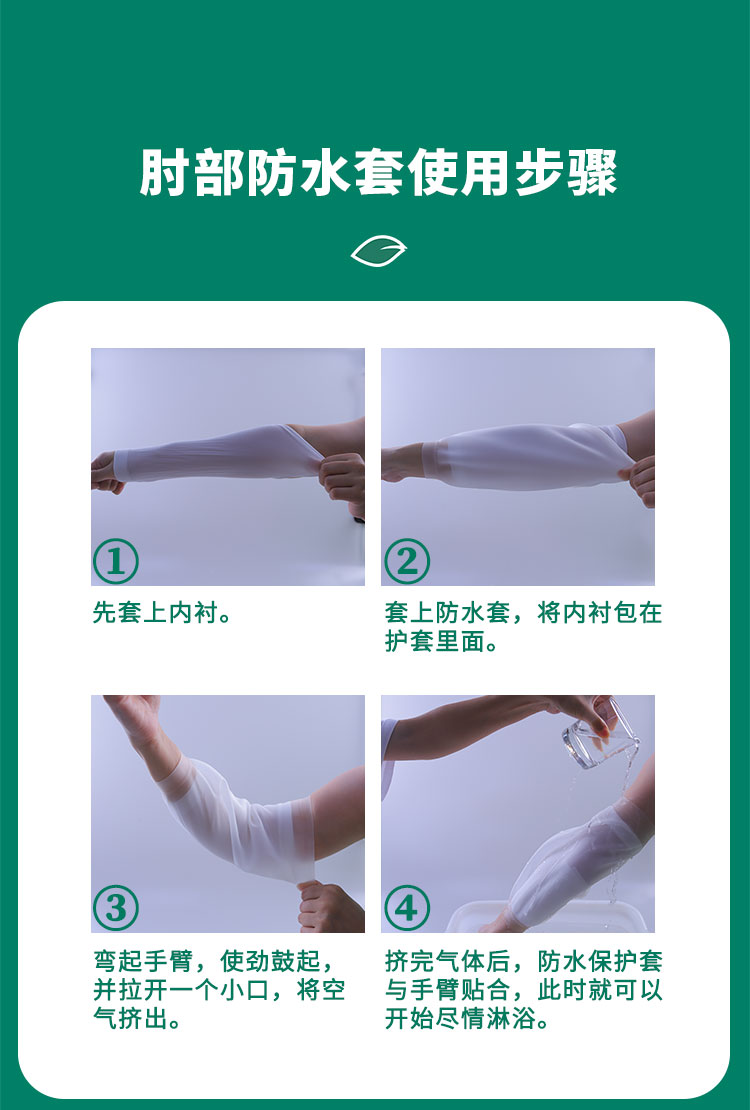 肘部防水套使用步骤

①

先套上内衬。

②

套上防水套，将内衬包在护套里面。

③

弯起手臂，使劲鼓起，并拉开一个小口，将空气挤出。

④

挤完气体后，防水保护套与手臂贴合，此时就可以开始尽情淋浴。