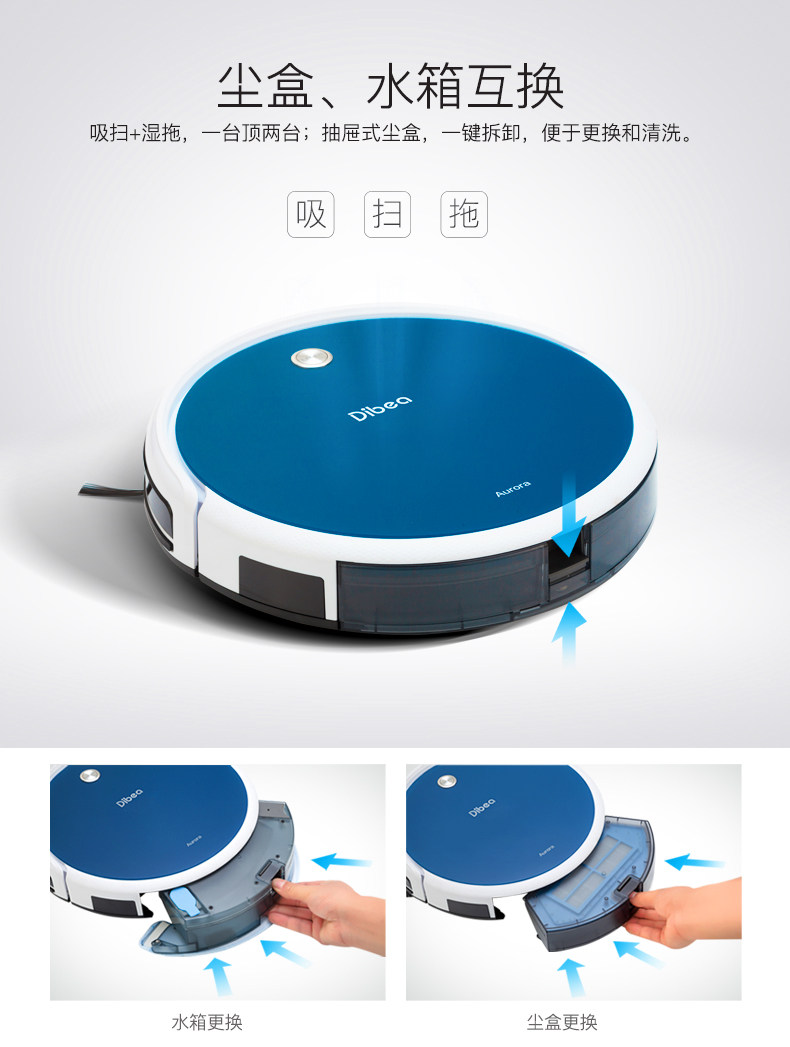 尘盒、水箱互换

吸扫+湿拖，一台顶两台；抽屉式尘盒，一键拆卸，便于更换和清洗。

吸 扫 拖

Dibea

Aurora

Dibea

Aurora

Dibea

Aurora

水箱更换

尘盒更换