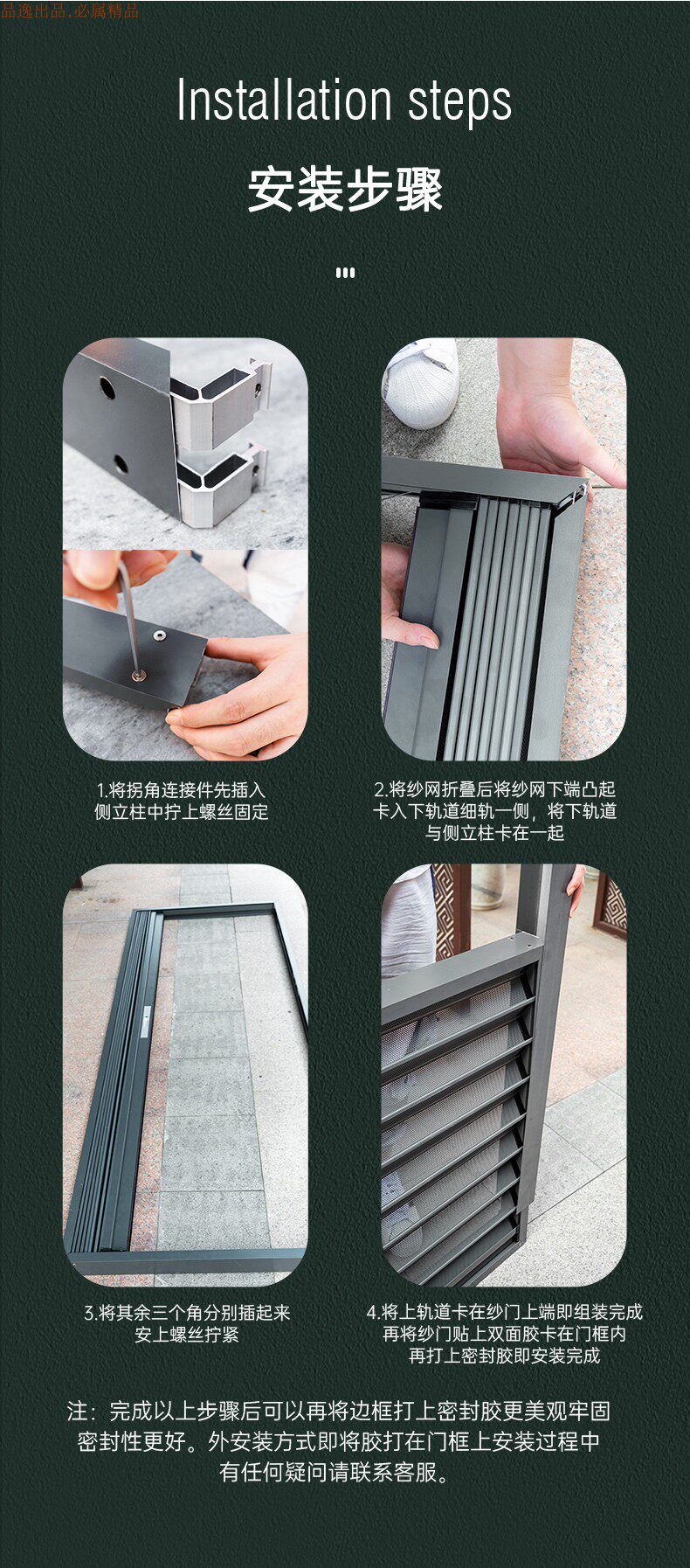 品逸出品,必属精品

Installation steps

安装步骤

1.将拐角连接件先插入侧立柱中拧上螺丝固定

2.将纱网折叠后将纱网下端凸起卡入下轨道细轨一侧，将下轨道与侧立柱卡在一起

3.将其余三个角分别插起来安上螺丝拧紧

4.将上轨道卡在纱门上端即组装完成再将纱门贴上双面胶卡在门框内再打上密封胶即安装完成

注：完成以上步骤后可以再将边框打上密封胶更美观牢固密封性更好。外安装方式即将胶打在门框上安装过程中有任何疑问请联系客服。