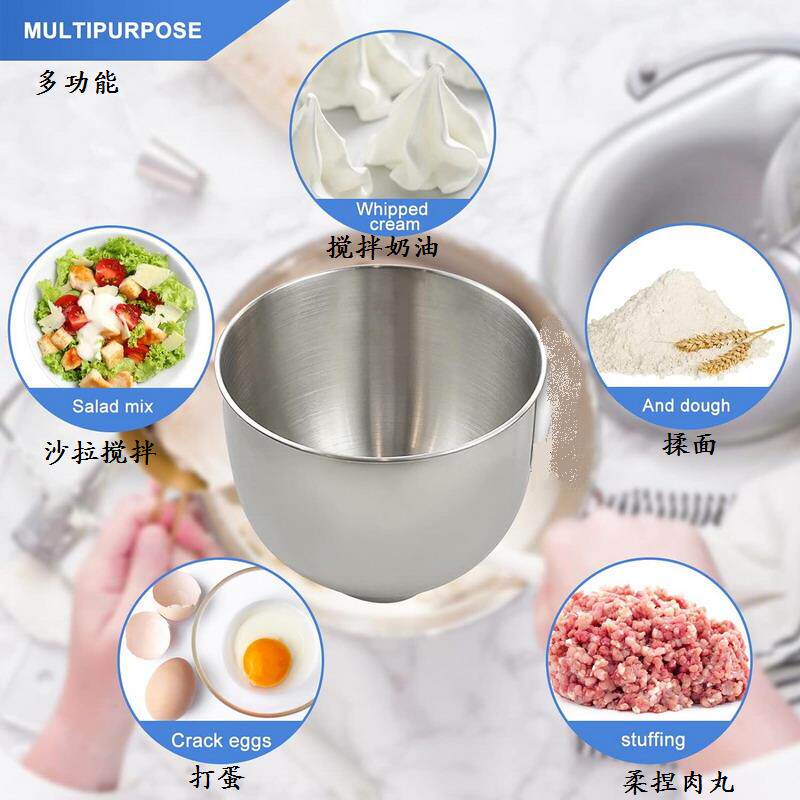 MULTIPURPOSE

多功能

Whipped cream

搅拌奶油

Salad mix

沙拉搅拌

And dough

揉面

Crack eggs

打蛋

stuffing

柔捏肉丸