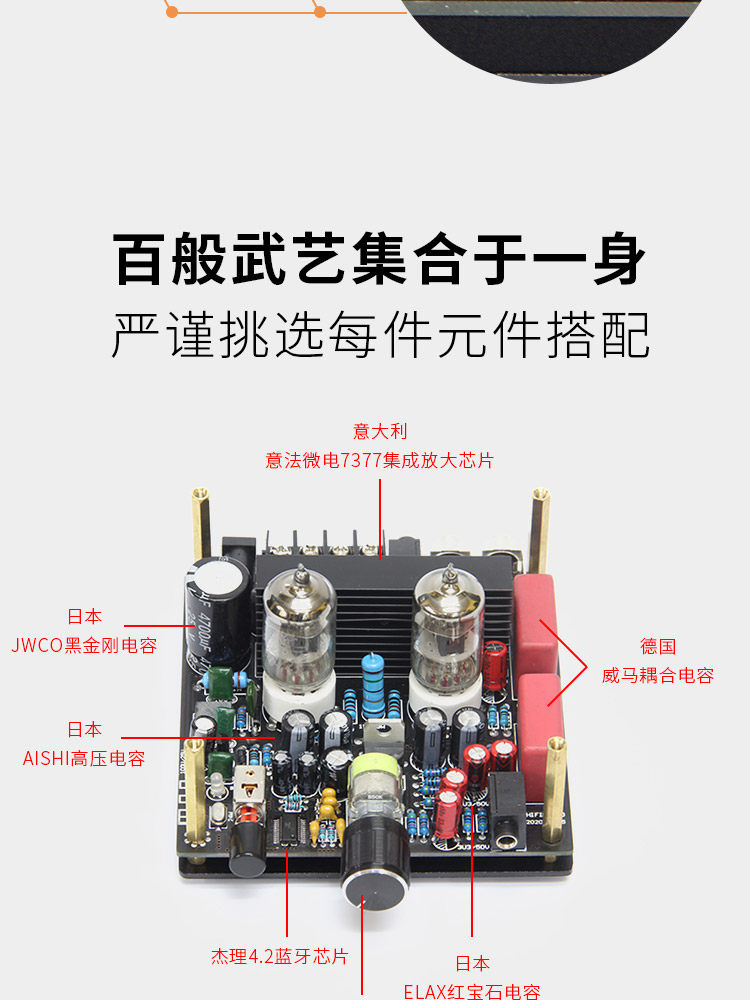 百般武艺集合于一身
严谨挑选每件元件搭配

意大利
意法微电7377集成放大芯片

日本
JWCO黑金刚电容

德国
威马耦合电容

日本
AISHI高压电容

杰理4.2蓝牙芯片

日本
ELAX红宝石电容