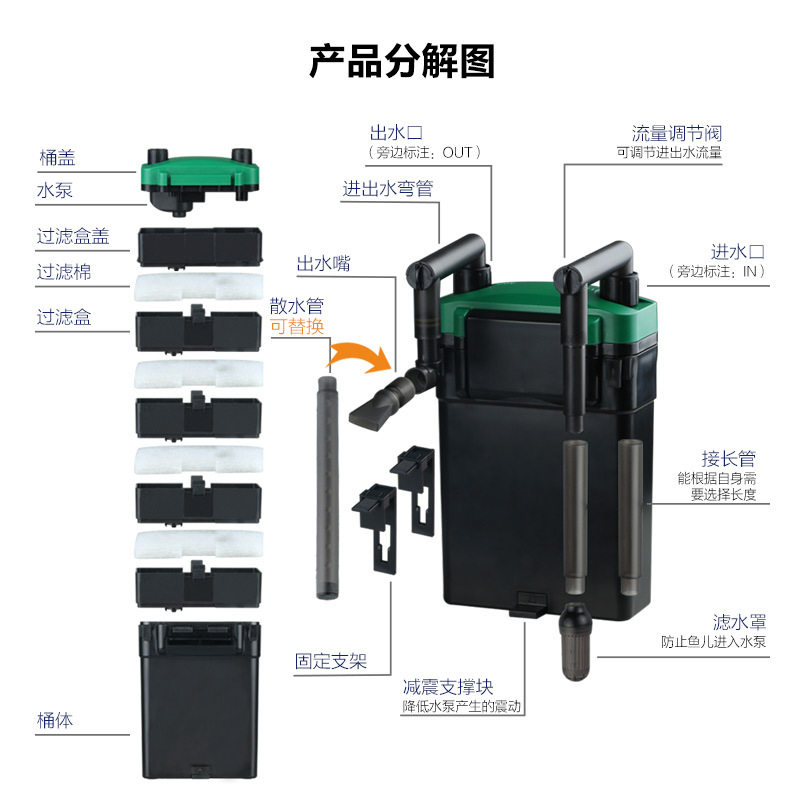 产品分解图

桶盖
水泵
过滤盒盖
过滤棉
过滤盒
桶体

出水口
（旁边标注：OUT）
进出水弯管
出水嘴
散水管
可替换
固定支架
减震支撑块
降低水泵产生的震动

流量调节阀
可调节进出水流量
进水口
（旁边标注：IN）
接长管
能根据自身需要选择长度
滤水罩
防止鱼儿进入水泵