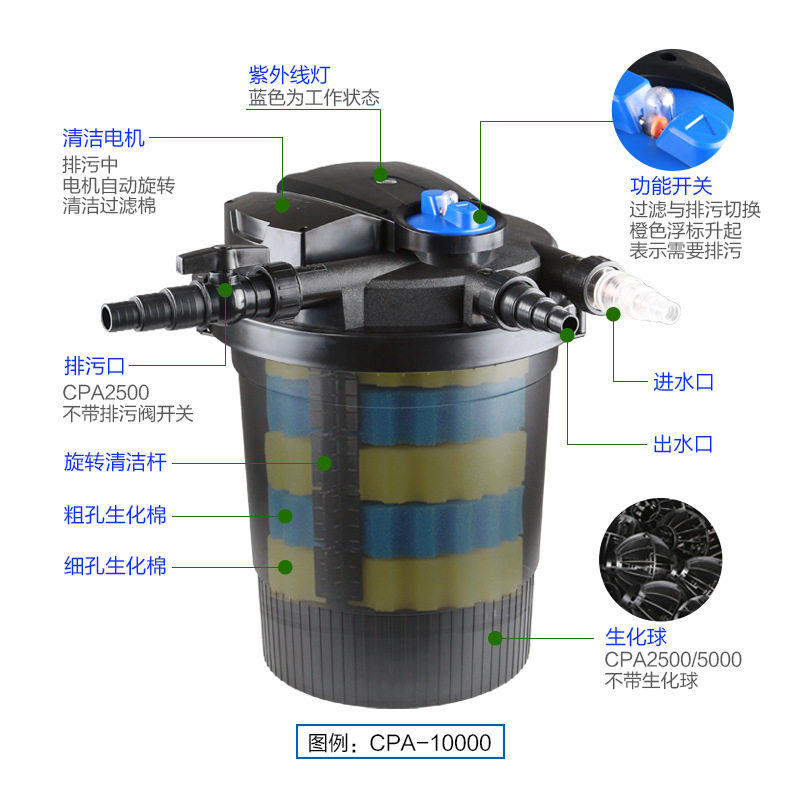 紫外线灯
蓝色为工作状态

清洁电机
排污中
电机自动旋转
清洁过滤棉

功能开关
过滤与排污切换
橙色浮标升起
表示需要排污

排污口
CPA2500
不带排污阀开关

进水口

出水口

旋转清洁杆

粗孔生化棉

细孔生化棉

生化球
CPA2500/5000
不带生化球

图例：CPA-10000