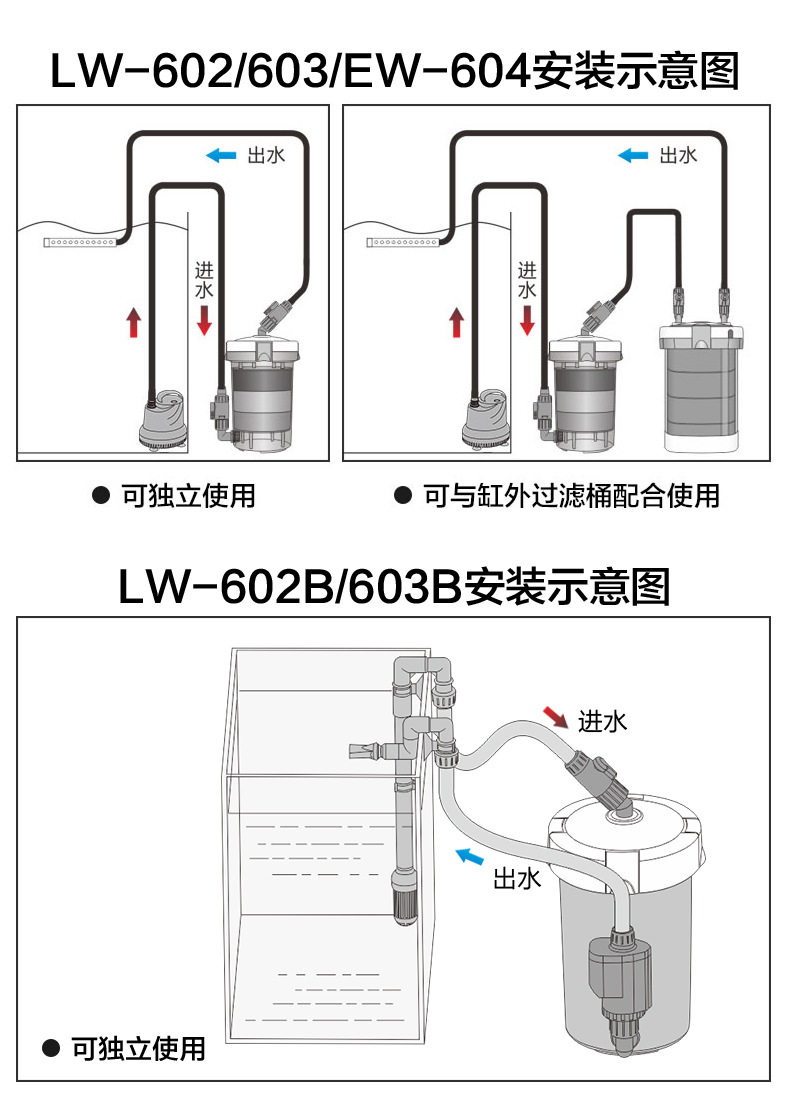 LW-602/603/EW-604安装示意图

出水

进水

出水

进水

● 可独立使用

● 可与缸外过滤桶配合使用

LW-602B/603B安装示意图

进水

出水

● 可独立使用