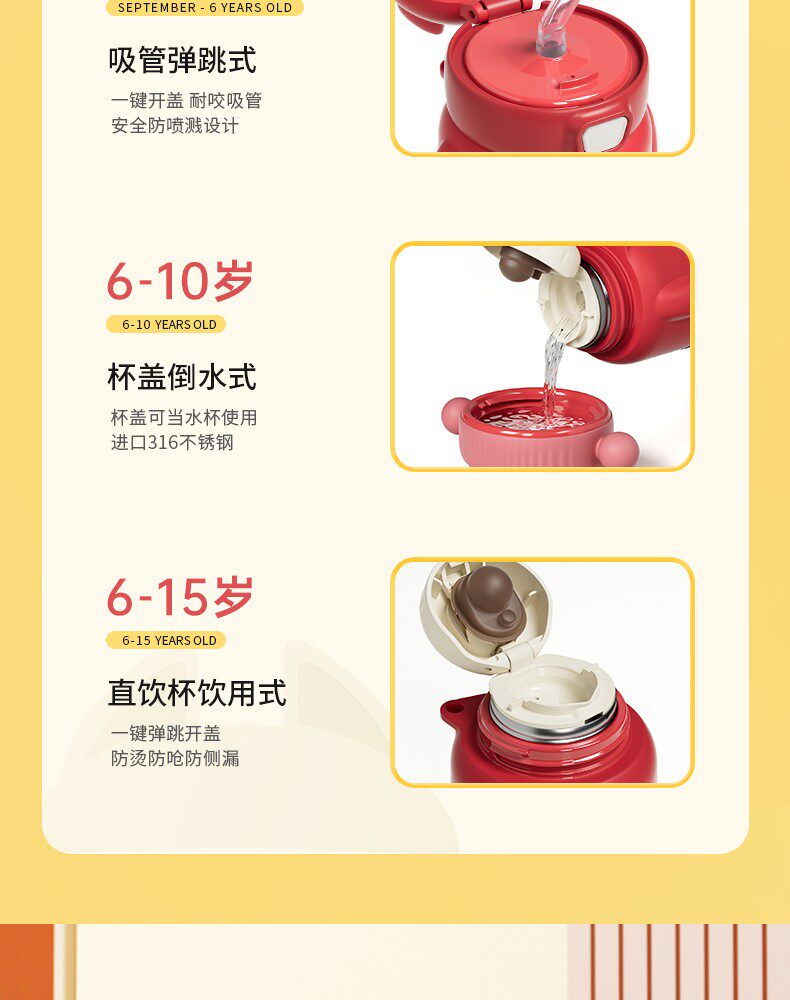 SEPTEMBER - 6 YEARS OLD

吸管弹跳式

一键开盖 耐咬吸管
安全防喷溅设计

6-10岁

6-10 YEARS OLD

杯盖倒水式

杯盖可当水杯使用
进口316不锈钢

6-15岁

6-15 YEARS OLD

直饮杯饮用式

一键弹跳开盖
防烫防呛防侧漏