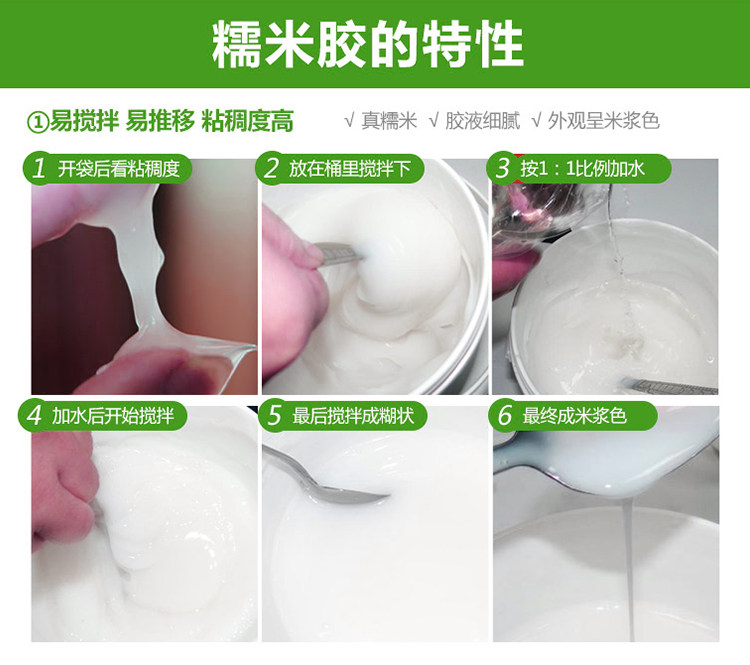 糯米胶的特性

①易搅拌 易推移 粘稠度高

√ 真糯米 √ 胶液细腻 √ 外观呈米浆色

1 开袋后看粘稠度

2 放在桶里搅拌下

3 按1：1比例加水

4 加水后开始搅拌

5 最后搅拌成糊状

6 最终成米浆色