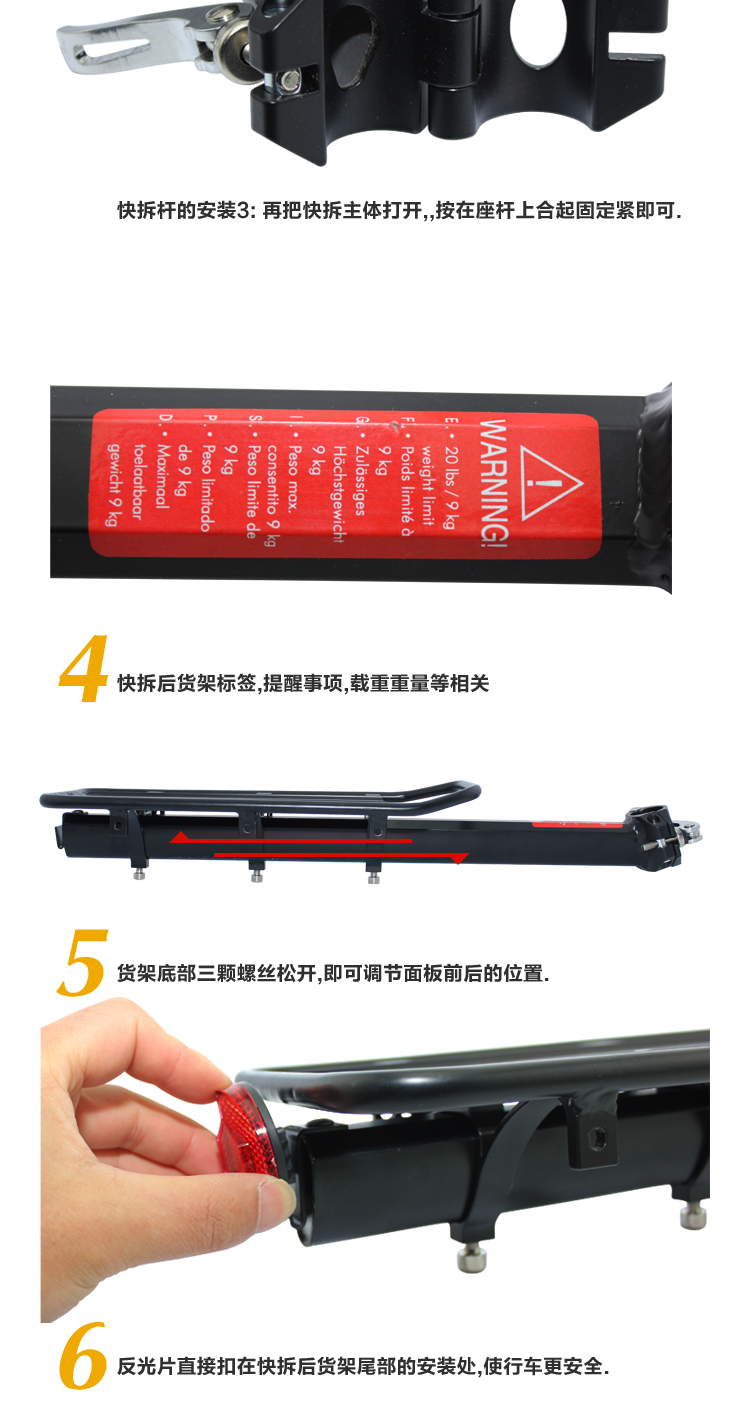 快拆杆的安装3: 再把快拆主体打开,,按在座杆上合起固定紧即可.

WARNING!

E. • 20 lbs / 9 kg weight limit
F. • Poids limité à 9 kg
G. • Zulässiges Höchstgewicht 9 kg
I. • Peso max. consentito 9 kg
S. • Peso limite de 9 kg
P. • Peso limitado de 9 kg
D. • Maximaal toelaatbaar gewicht 9 kg

4 快拆后货架标签,提醒事项,载重重量等相关

5 货架底部三颗螺丝松开,即可调节面板前后的位置.

6 反光片直接扣在快拆后货架尾部的安装处,使行车更安全.