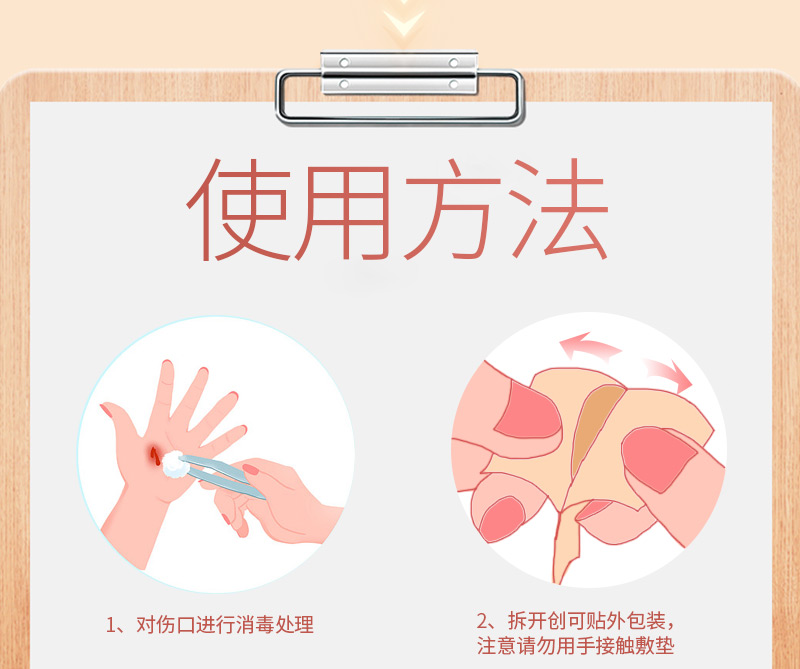 使用方法

1、对伤口进行消毒处理

2、拆开创可贴外包装，注意请勿用手接触敷垫