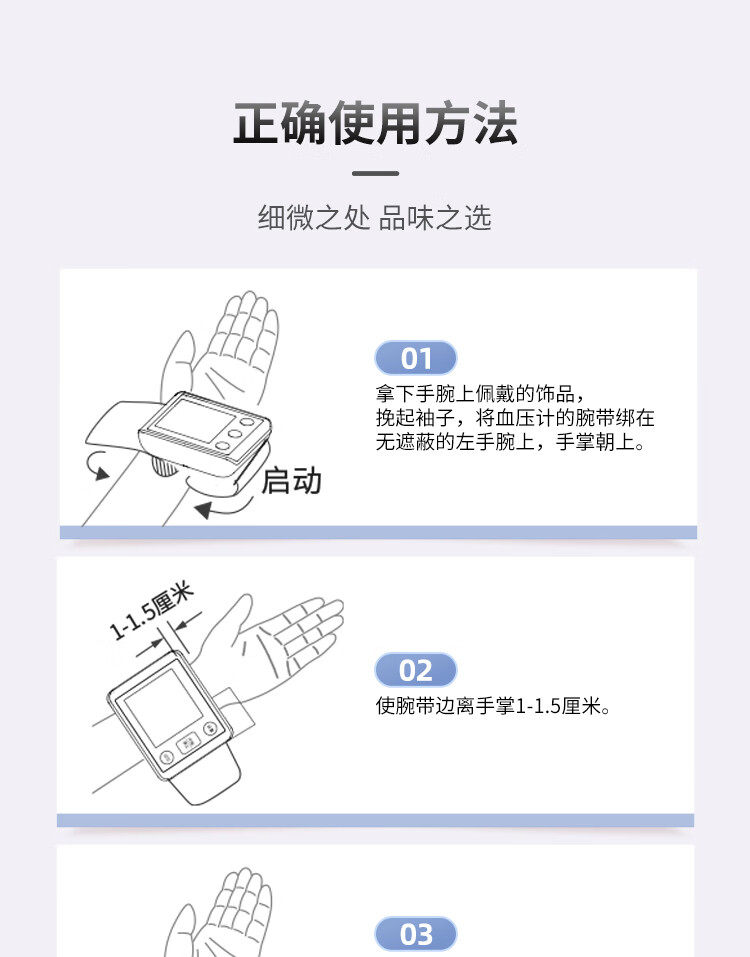 正确使用方法

细微之处 品味之选

启动

01

拿下手腕上佩戴的饰品，挽起袖子，将血压计的腕带绑在无遮蔽的左手腕上，手掌朝上。

1-1.5厘米

02

使腕带边离手掌1-1.5厘米。

03