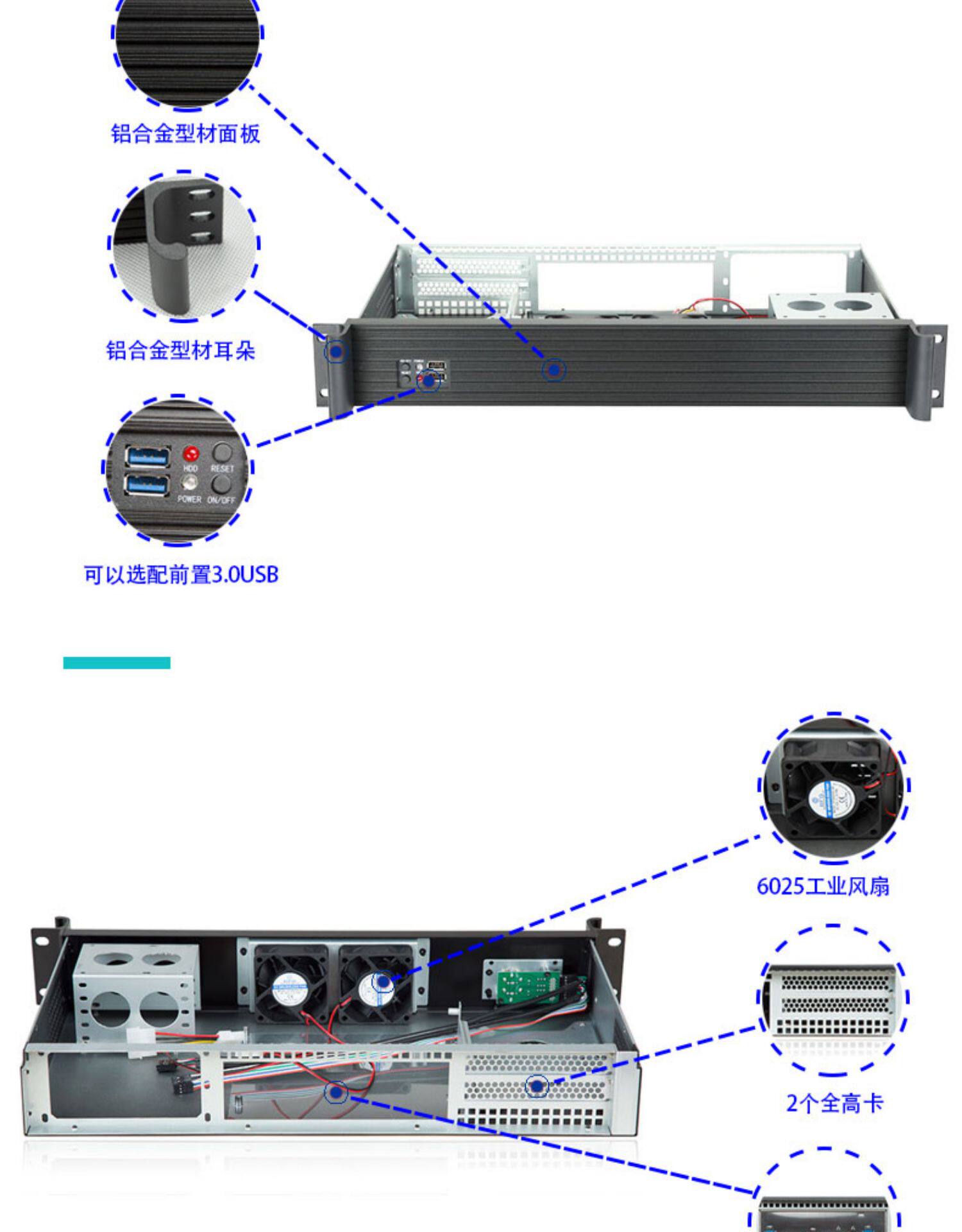 铝合金型材面板

铝合金型材耳朵

HDD RESET
POWER ON/OFF

可以选配前置3.0USB

6025工业风扇

2个全高卡