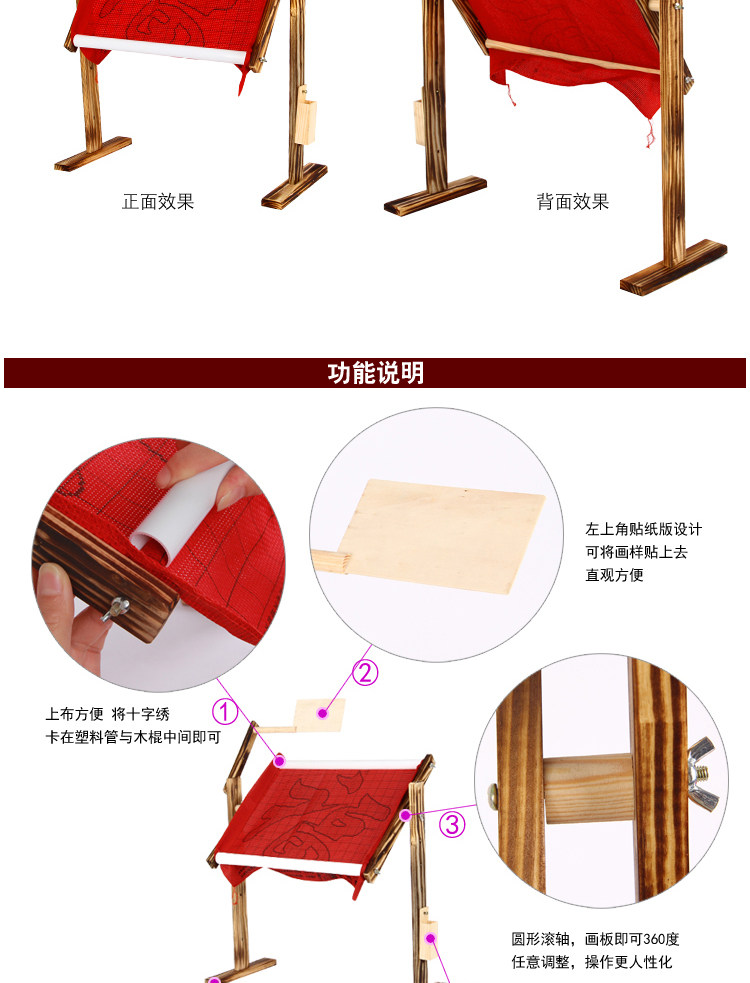 正面效果

背面效果

功能说明

左上角贴纸版设计
可将画样贴上去
直观方便

上布方便 将十字绣
卡在塑料管与木棍中间即可

①

②

③

圆形滚轴，画板即可360度
任意调整，操作更人性化