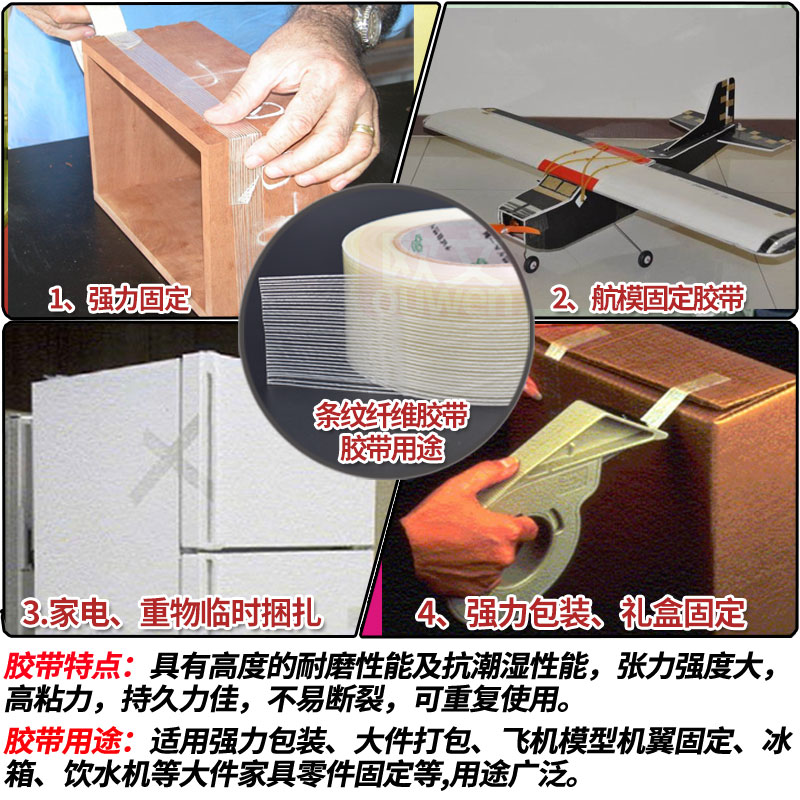 1、强力固定

2、航模固定胶带

条纹纤维胶带
胶带用途

3.家电、重物临时捆扎

4、强力包装、礼盒固定

胶带特点：具有高度的耐磨性能及抗潮湿性能，张力强度大，高粘力，持久力佳，不易断裂，可重复使用。

胶带用途：适用强力包装、大件打包、飞机模型机翼固定、冰箱、饮水机等大件家具零件固定等,用途广泛。