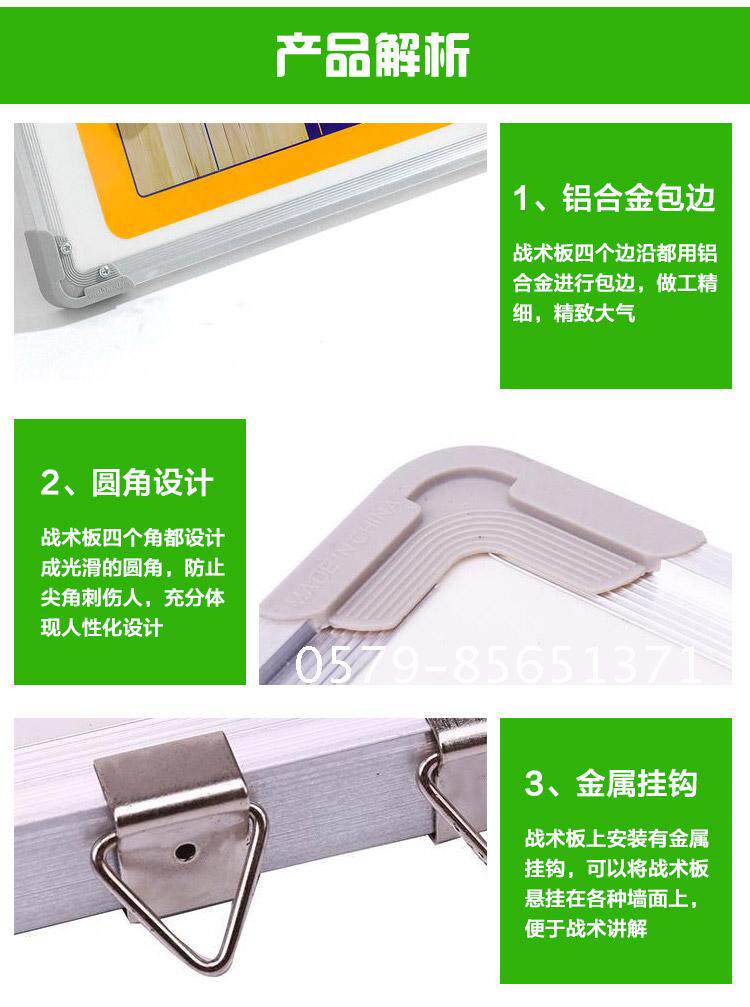 产品解析

1、铝合金包边

战术板四个边沿都用铝合金进行包边，做工精细，精致大气

2、圆角设计

战术板四个角都设计成光滑的圆角，防止尖角刺伤人，充分体现人性化设计

MADE IN CHINA

0579-85651371

3、金属挂钩

战术板上安装有金属挂钩，可以将战术板悬挂在各种墙面上，便于战术讲解