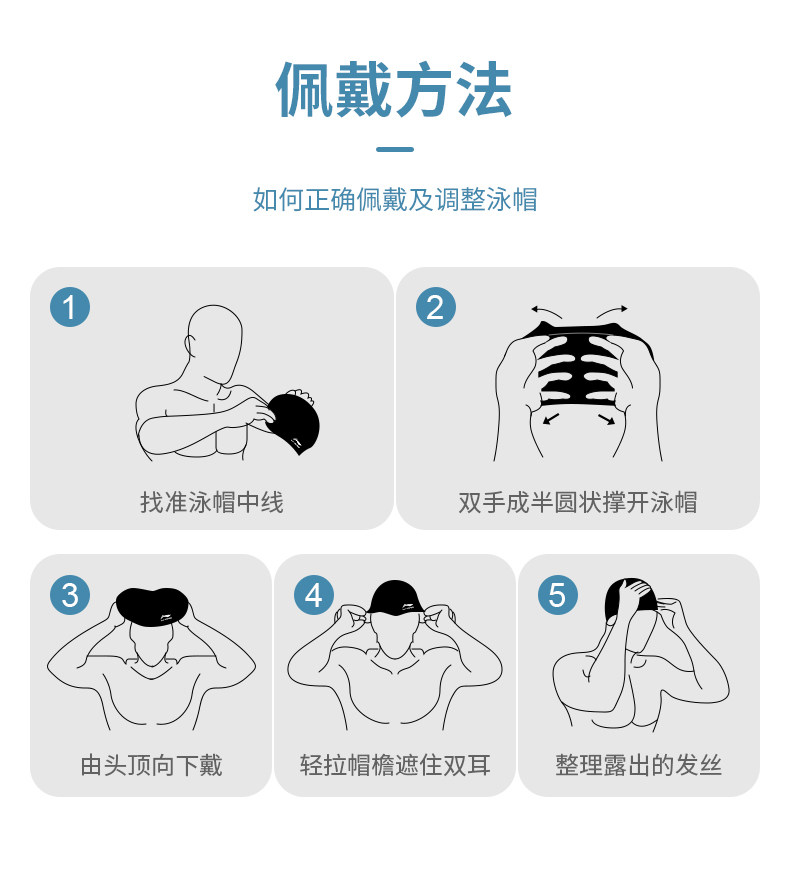 佩戴方法

如何正确佩戴及调整泳帽

1
找准泳帽中线

2
双手成半圆状撑开泳帽

3
由头顶向下戴

4
轻拉帽檐遮住双耳

5
整理露出的发丝