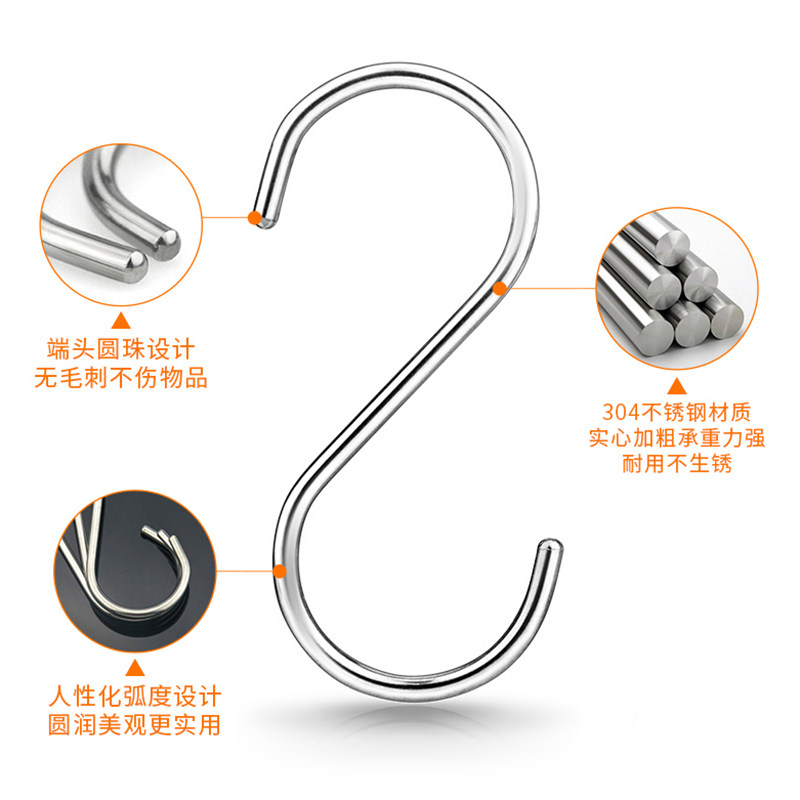 端头圆珠设计
无毛刺不伤物品

304不锈钢材质
实心加粗承重力强
耐用不生锈

人性化弧度设计
圆润美观更实用