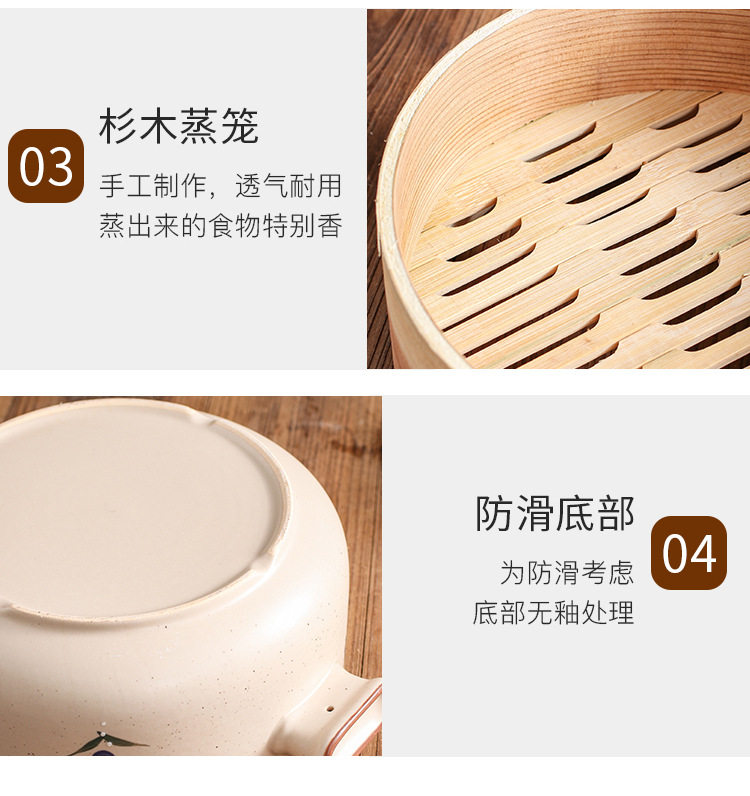 03

杉木蒸笼

手工制作，透气耐用
蒸出来的食物特别香

防滑底部

04

为防滑考虑
底部无釉处理