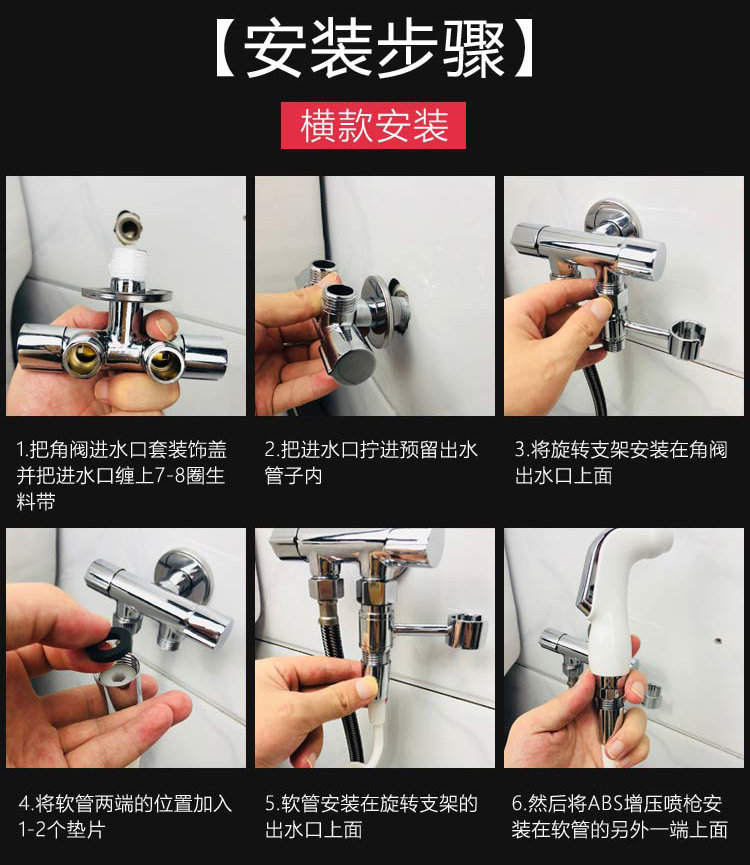 【安装步骤】

横款安装

1.把角阀进水口套装饰盖并把进水口缠上7-8圈生料带

2.把进水口拧进预留出水管子内

3.将旋转支架安装在角阀出水口上面

4.将软管两端的位置加入1-2个垫片

5.软管安装在旋转支架的出水口上面

6.然后将ABS增压喷枪安装在软管的另外一端上面